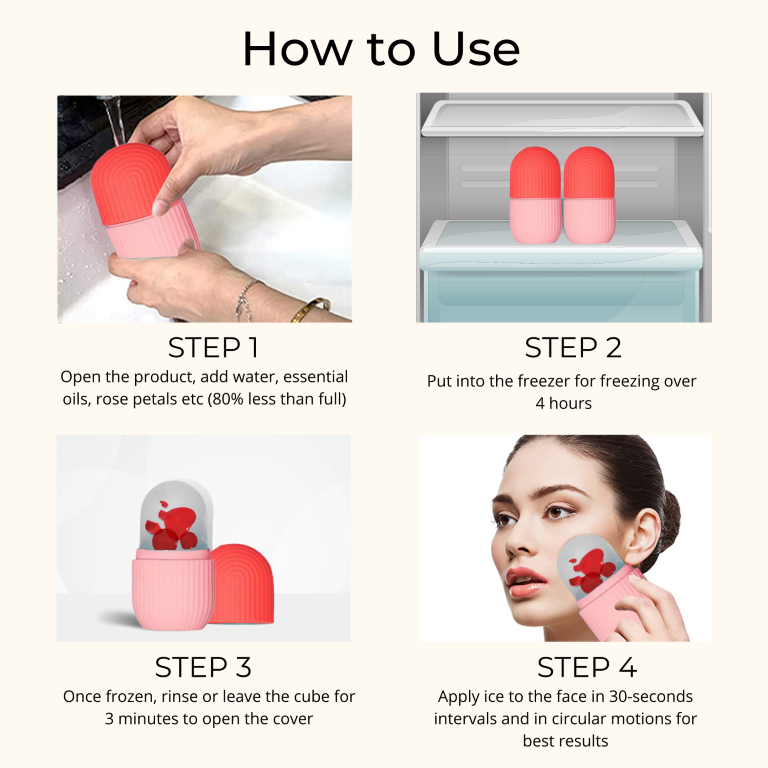 How to Use

STEP 1
Open the product, add water, essential oils, rose petals etc (80% less than full)

STEP 2
Put into the freezer for freezing over 4 hours

STEP 3
Once frozen, rinse or leave the cube for 3 minutes to open the cover

STEP 4
Apply ice to the face in 30-seconds intervals and in circular motions for best results