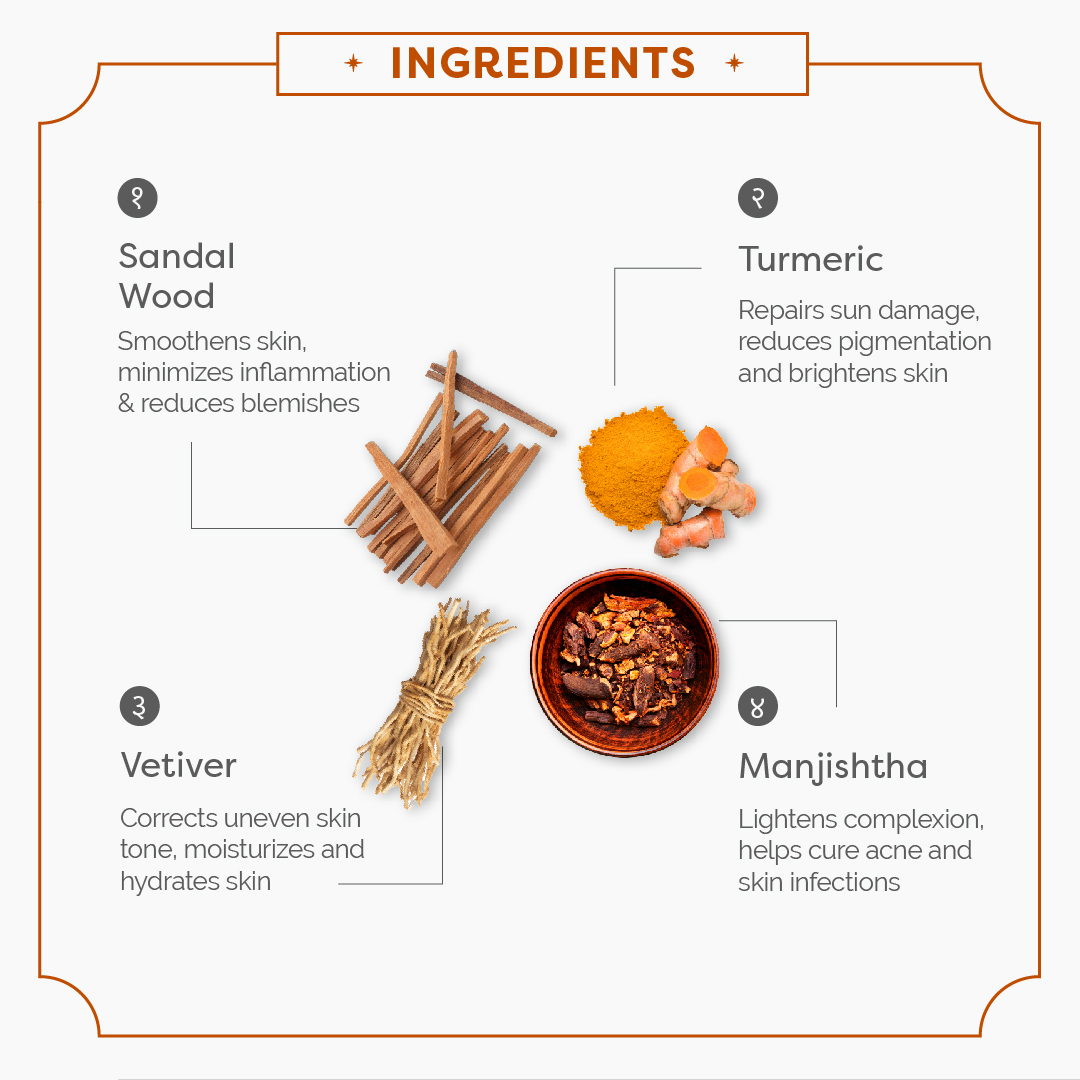 INGREDIENTS

१

Sandal Wood

Smoothens skin, minimizes inflammation & reduces blemishes

२

Turmeric

Repairs sun damage, reduces pigmentation and brightens skin

३

Vetiver

Corrects uneven skin tone, moisturizes and hydrates skin

४

Manjishtha

Lightens complexion, helps cure acne and skin infections