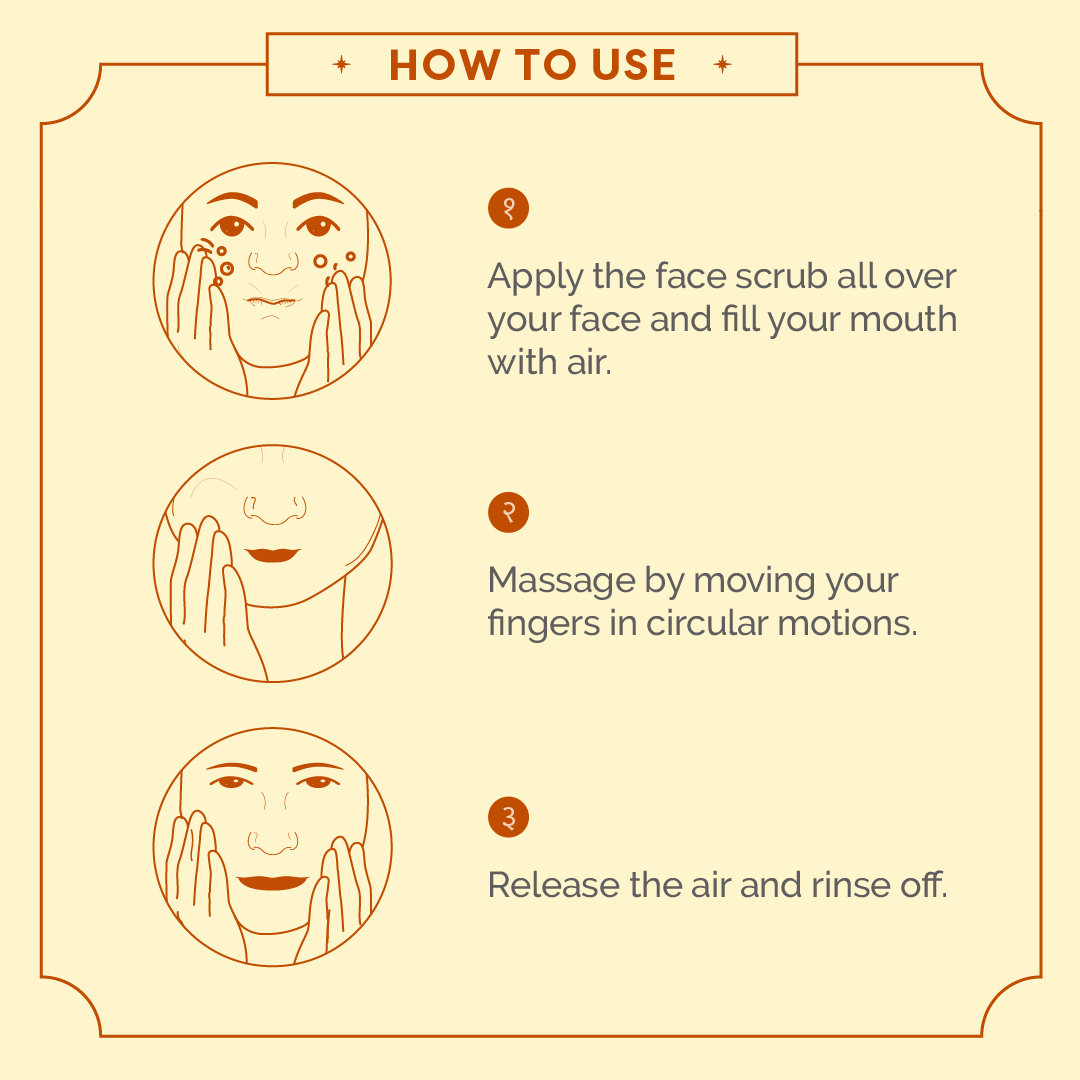 HOW TO USE

१

Apply the face scrub all over your face and fill your mouth with air.

२

Massage by moving your fingers in circular motions.

३

Release the air and rinse off.