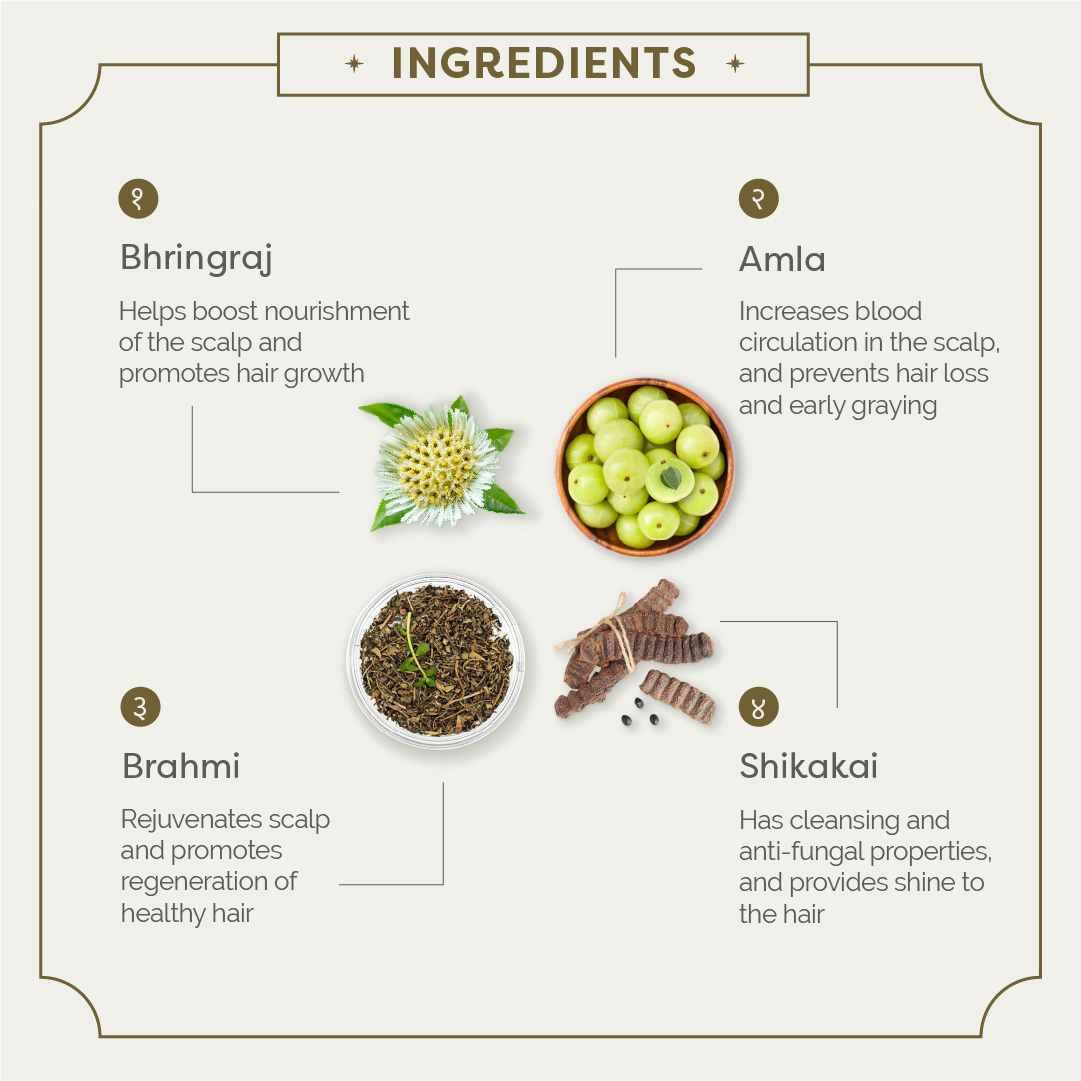 INGREDIENTS

१

Bhringraj

Helps boost nourishment of the scalp and promotes hair growth

२

Amla

Increases blood circulation in the scalp, and prevents hair loss and early graying

३

Brahmi

Rejuvenates scalp and promotes regeneration of healthy hair

४

Shikakai

Has cleansing and anti-fungal properties, and provides shine to the hair