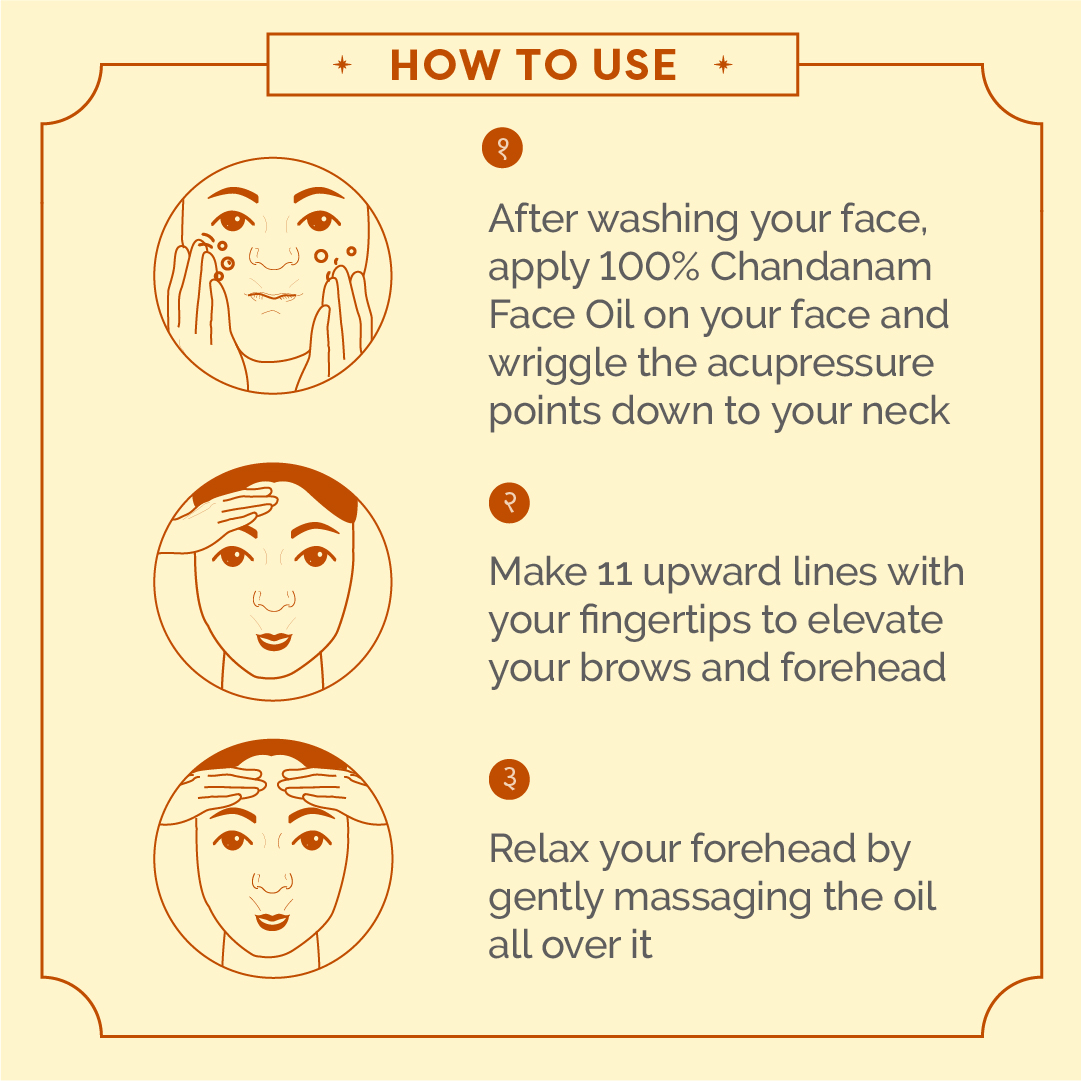 HOW TO USE

१

After washing your face, apply 100% Chandanam Face Oil on your face and wriggle the acupressure points down to your neck

२

Make 11 upward lines with your fingertips to elevate your brows and forehead

३

Relax your forehead by gently massaging the oil all over it