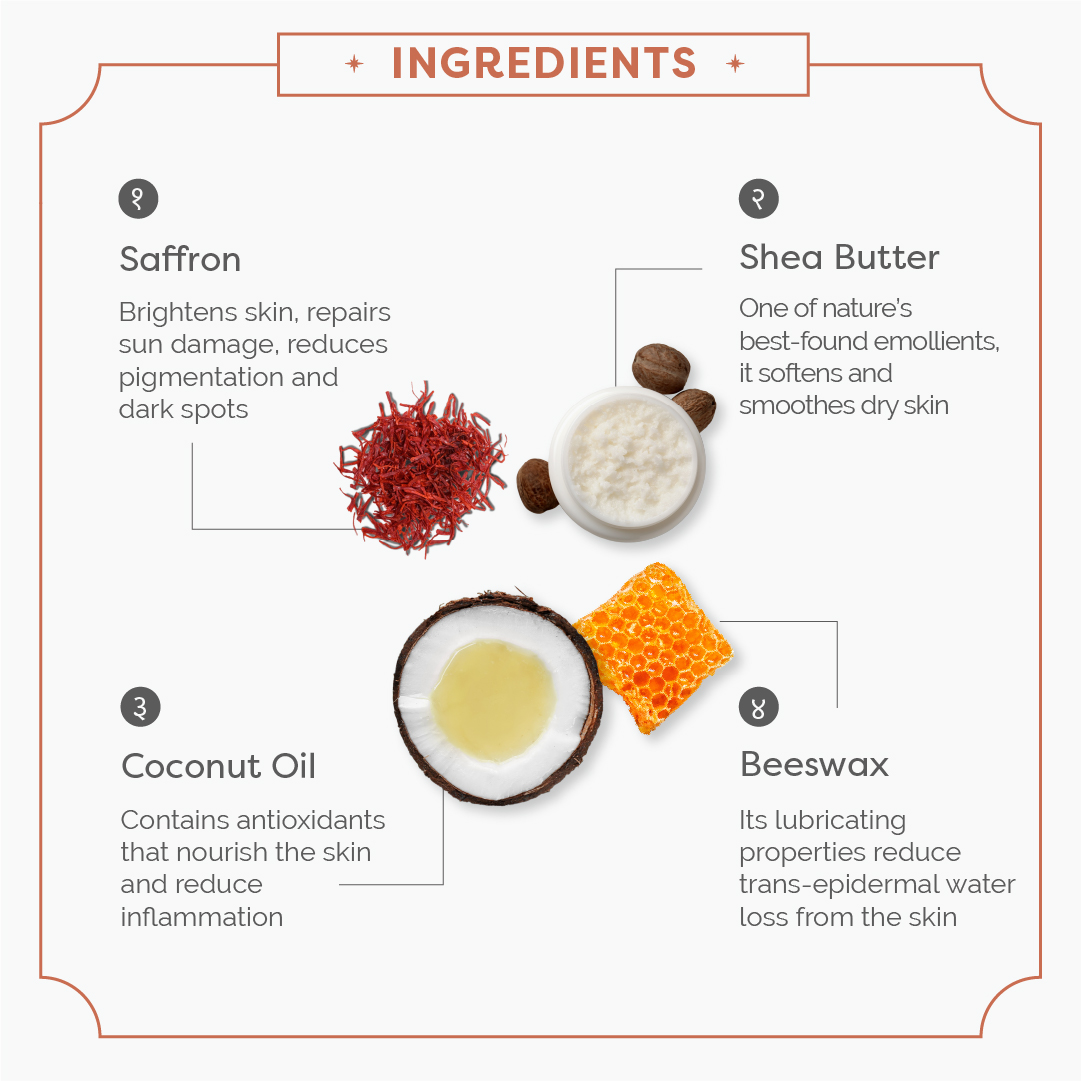 INGREDIENTS

१

Saffron

Brightens skin, repairs sun damage, reduces pigmentation and dark spots

२

Shea Butter

One of nature's best-found emollients, it softens and smoothes dry skin

३

Coconut Oil

Contains antioxidants that nourish the skin and reduce inflammation

४

Beeswax

Its lubricating properties reduce trans-epidermal water loss from the skin