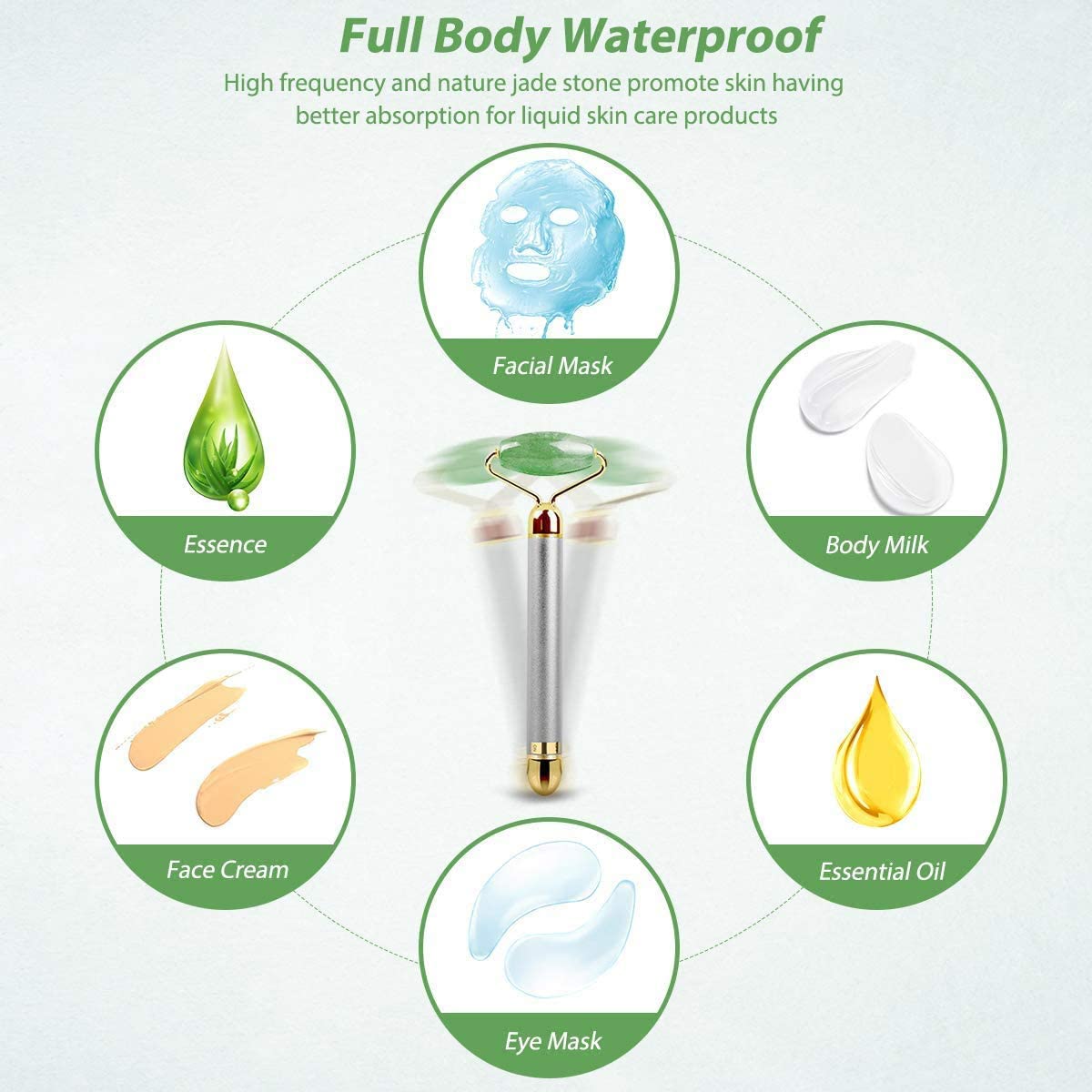 Full Body Waterproof

High frequency and nature jade stone promote skin having better absorption for liquid skin care products

Facial Mask

Essence

Body Milk

Face Cream

Essential Oil

Eye Mask