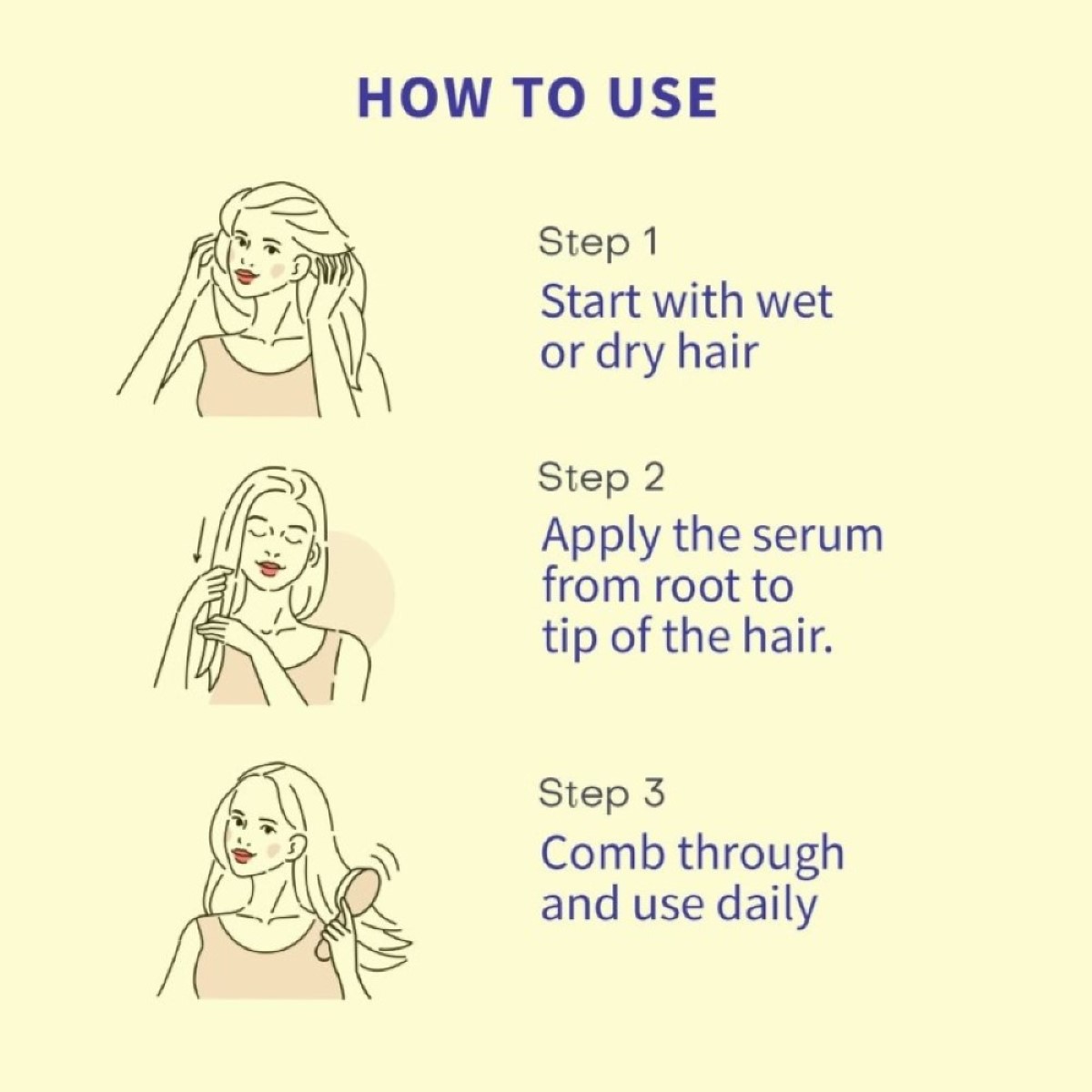 HOW TO USE

Step 1
Start with wet or dry hair

Step 2
Apply the serum from root to tip of the hair.

Step 3
Comb through and use daily