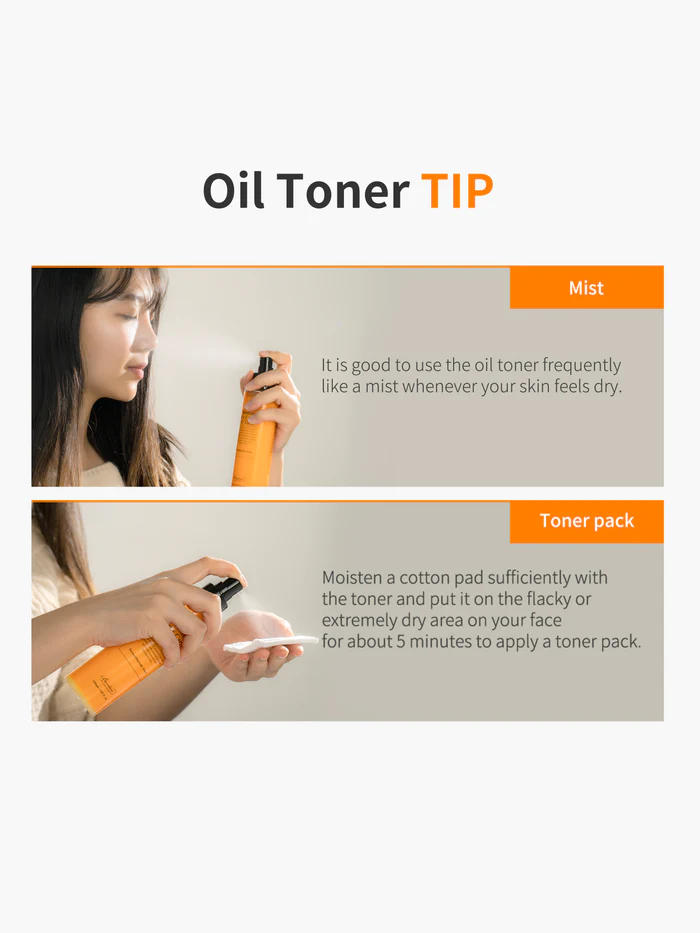 Oil Toner TIP

Mist

It is good to use the oil toner frequently like a mist whenever your skin feels dry.

Toner pack

Moisten a cotton pad sufficiently with the toner and put it on the flacky or extremely dry area on your face for about 5 minutes to apply a toner pack.