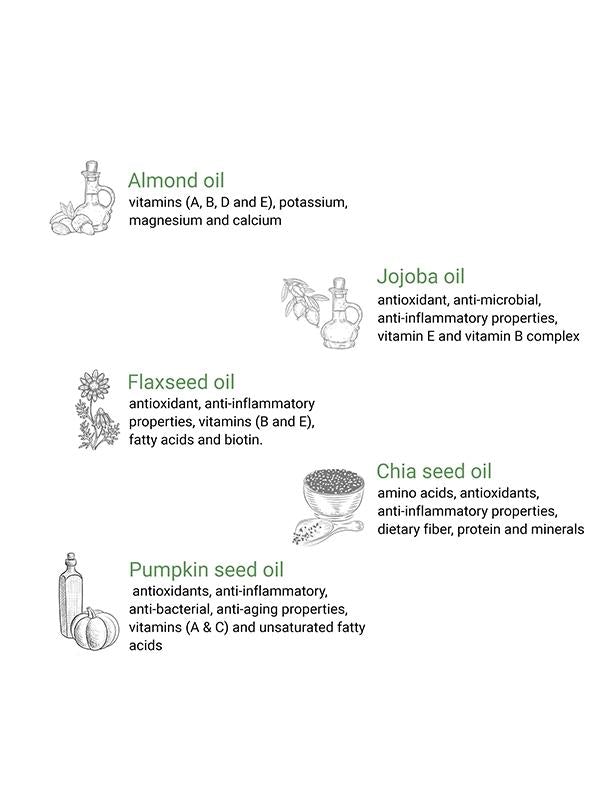 Almond oil
vitamins (A, B, D and E), potassium, magnesium and calcium

Jojoba oil
antioxidant, anti-microbial, anti-inflammatory properties, vitamin E and vitamin B complex

Flaxseed oil
antioxidant, anti-inflammatory properties, vitamins (B and E), fatty acids and biotin.

Chia seed oil
amino acids, antioxidants, anti-inflammatory properties, dietary fiber, protein and minerals

Pumpkin seed oil
antioxidants, anti-inflammatory, anti-bacterial, anti-aging properties, vitamins (A & C) and unsaturated fatty acids