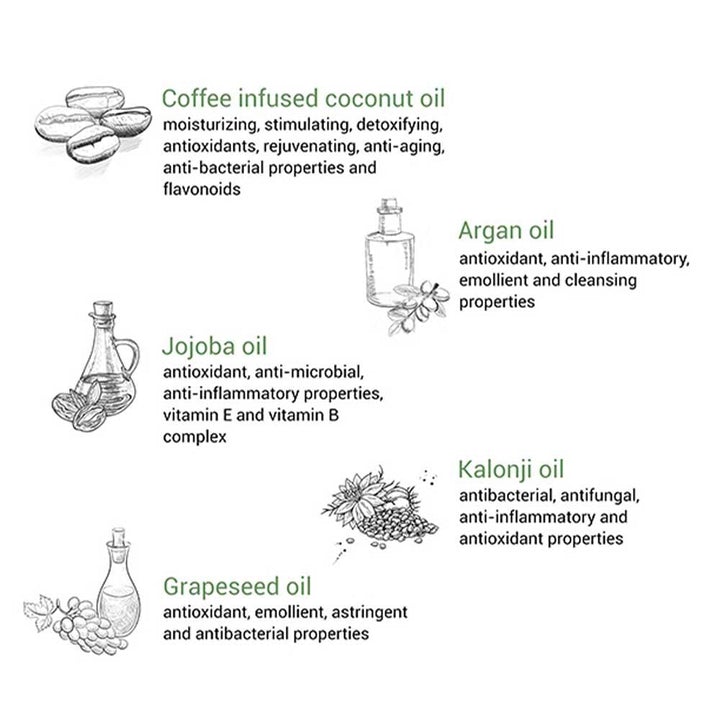 Coffee infused coconut oil
moisturizing, stimulating, detoxifying, antioxidants, rejuvenating, anti-aging, anti-bacterial properties and flavonoids

Argan oil
antioxidant, anti-inflammatory, emollient and cleansing properties

Jojoba oil
antioxidant, anti-microbial, anti-inflammatory properties, vitamin E and vitamin B complex

Kalonji oil
antibacterial, antifungal, anti-inflammatory and antioxidant properties

Grapeseed oil
antioxidant, emollient, astringent and antibacterial properties