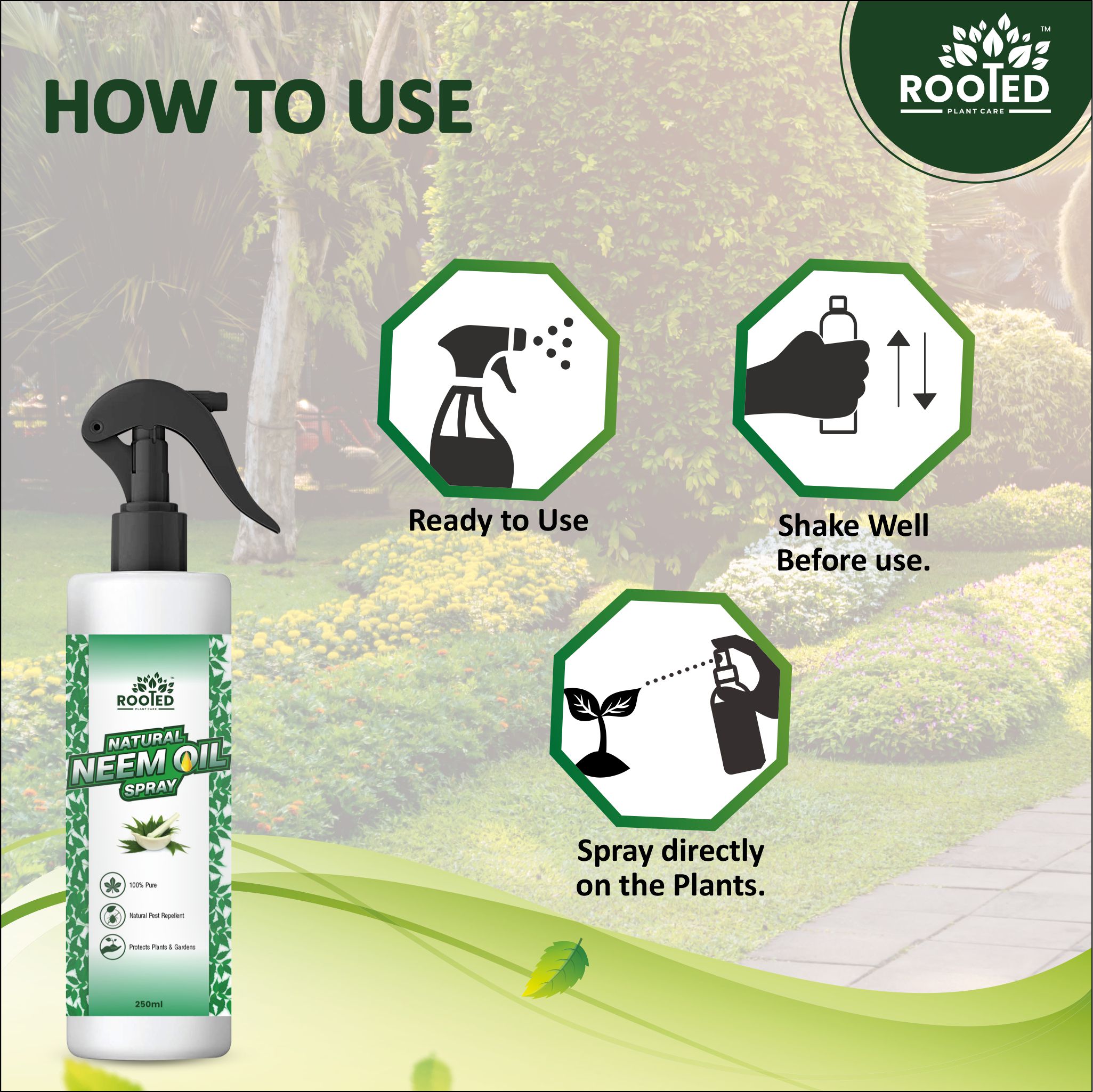 HOW TO USE

ROOTED™
PLANT CARE

Ready to Use

Shake Well
Before use.

Spray directly
on the Plants.

ROOTED™
PLANT CARE

NATURAL
NEEM OIL
SPRAY

100% Pure

Natural Pest Repellent

Protects Plants & Gardens

250ml