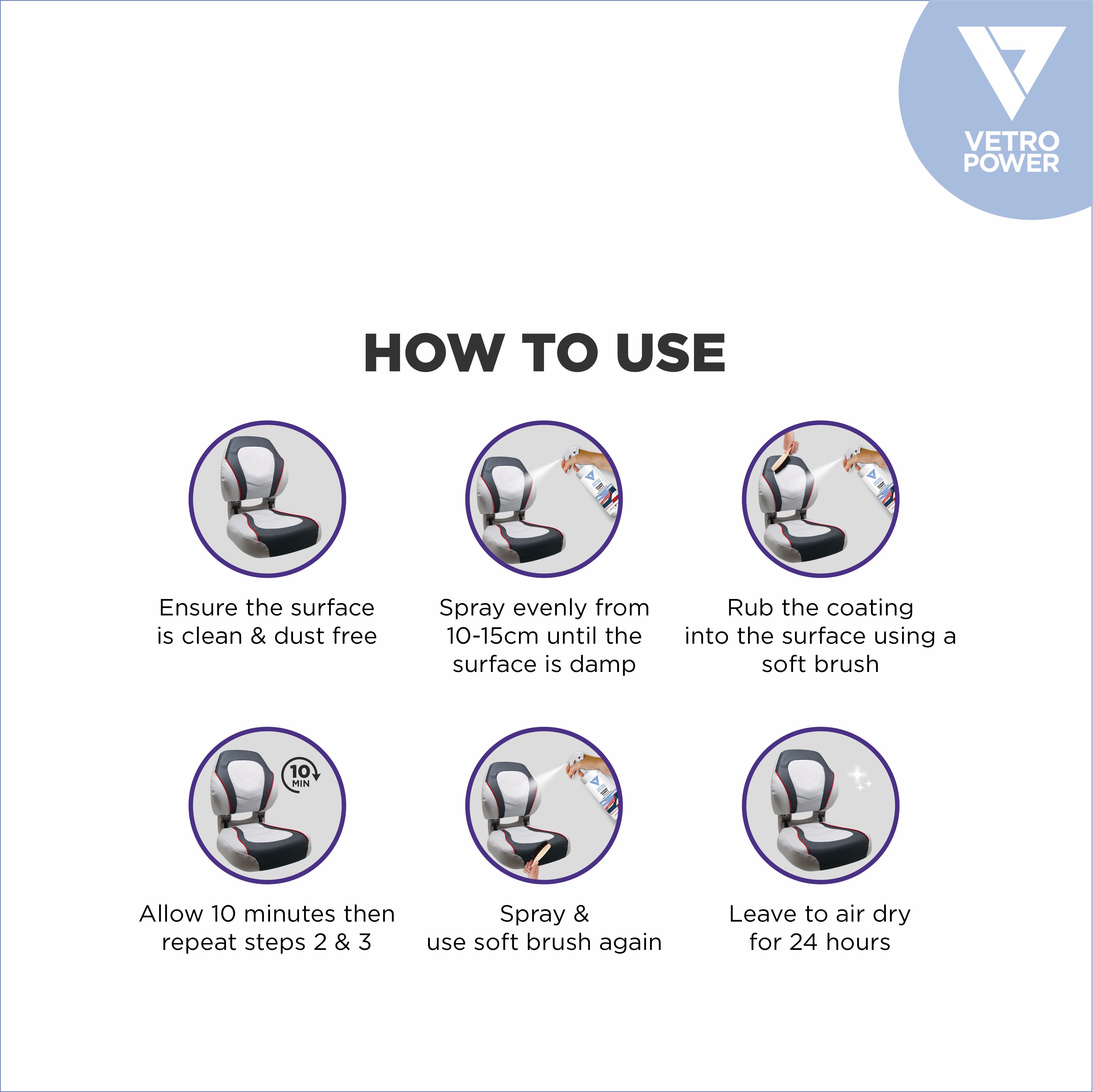 VETRO POWER

HOW TO USE

Ensure the surface is clean & dust free

Spray evenly from 10-15cm until the surface is damp

Rub the coating into the surface using a soft brush

10 MIN

Allow 10 minutes then repeat steps 2 & 3

Spray & use soft brush again

Leave to air dry for 24 hours