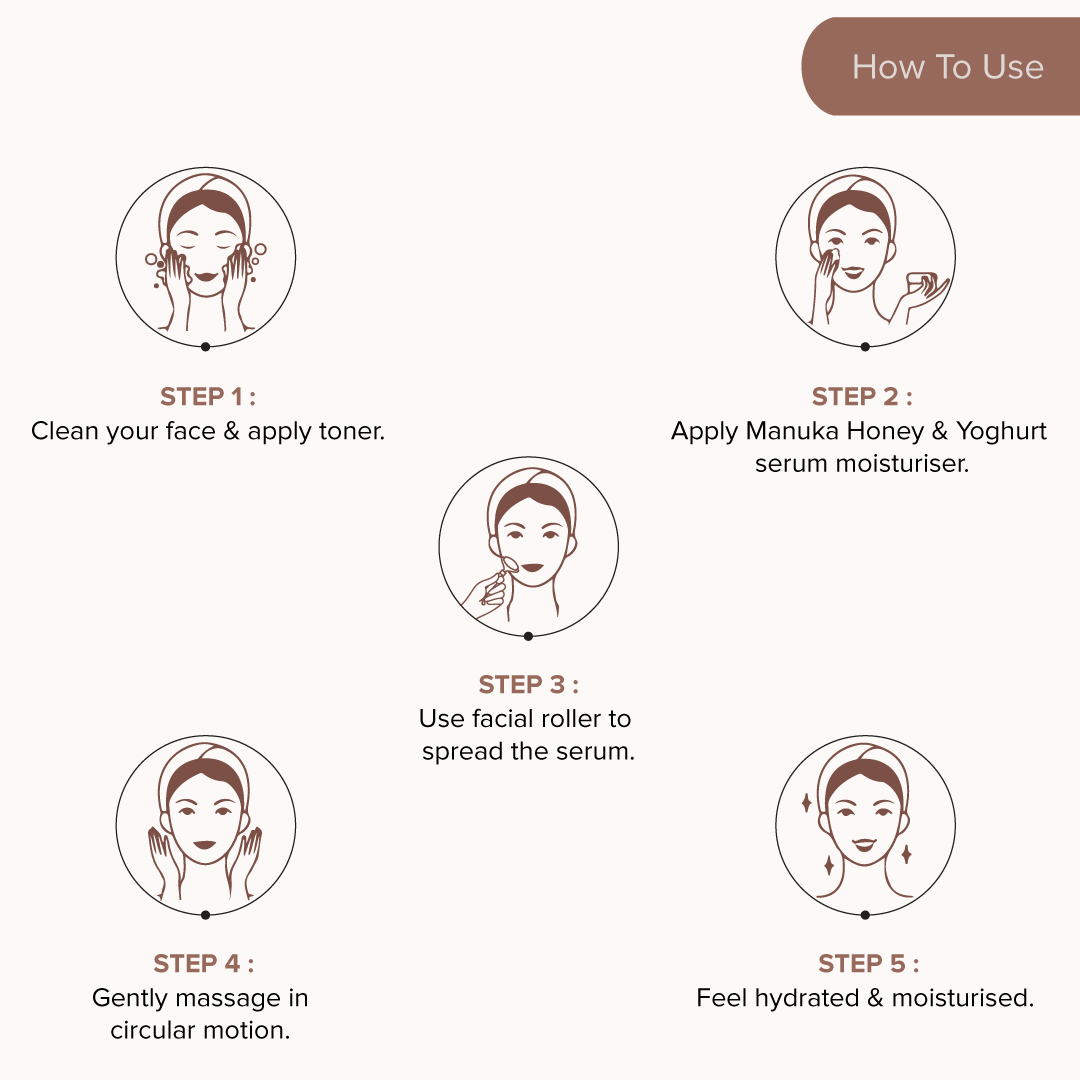 How To Use

STEP 1 :
Clean your face & apply toner.

STEP 2 :
Apply Manuka Honey & Yoghurt serum moisturiser.

STEP 3 :
Use facial roller to spread the serum.

STEP 4 :
Gently massage in circular motion.

STEP 5 :
Feel hydrated & moisturised.