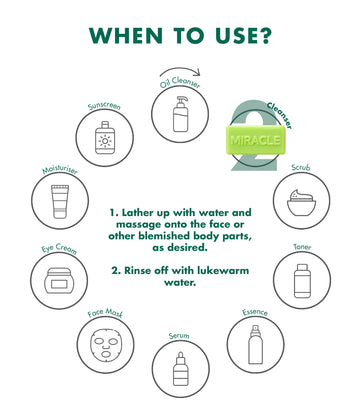 WHEN TO USE?

Oil Cleanser

2 Cleanser

MIRACLE

Scrub

Toner

Essence

Serum

Face Mask

Eye Cream

Moisturiser

Sunscreen

1. Lather up with water and massage onto the face or other blemished body parts, as desired.

2. Rinse off with lukewarm water.