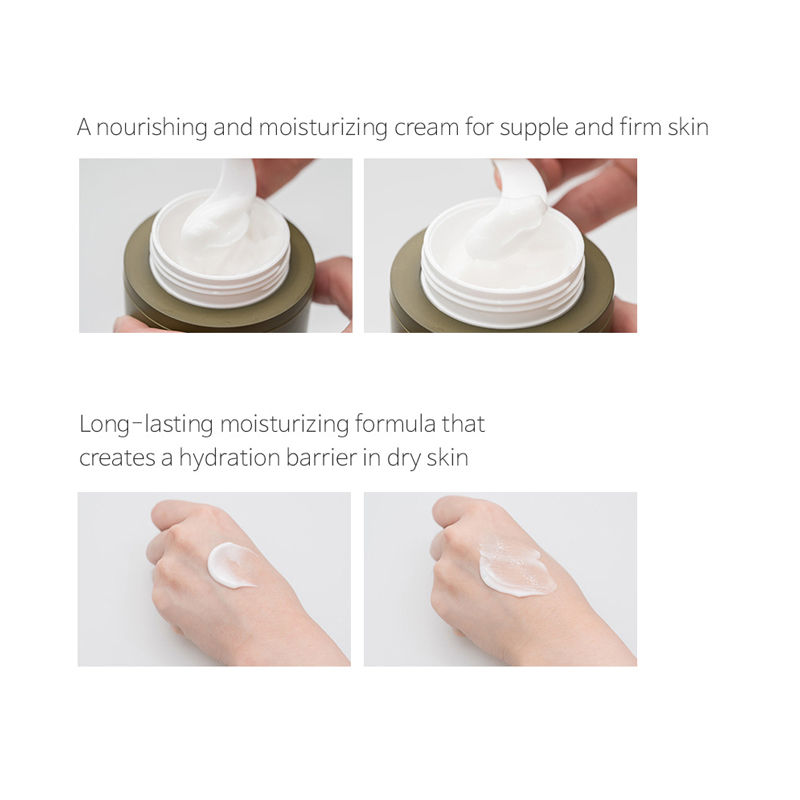 A nourishing and moisturizing cream for supple and firm skin

Long-lasting moisturizing formula that creates a hydration barrier in dry skin