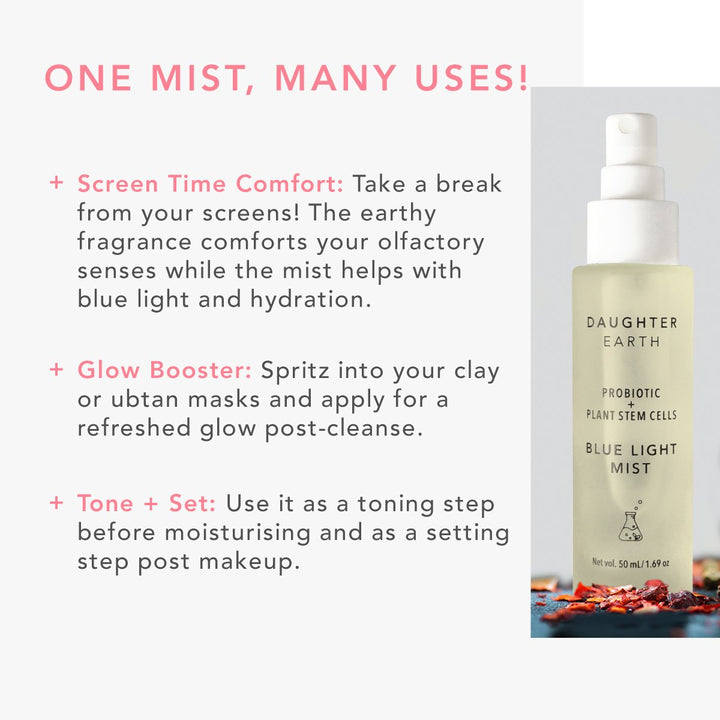 ONE MIST, MANY USES!

+ Screen Time Comfort: Take a break from your screens! The earthy fragrance comforts your olfactory senses while the mist helps with blue light and hydration.

+ Glow Booster: Spritz into your clay or ubtan masks and apply for a refreshed glow post-cleanse.

+ Tone + Set: Use it as a toning step before moisturising and as a setting step post makeup.

DAUGHTER EARTH

PROBIOTIC + PLANT STEM CELLS

BLUE LIGHT MIST

Net vol. 50 mL/1.69 oz