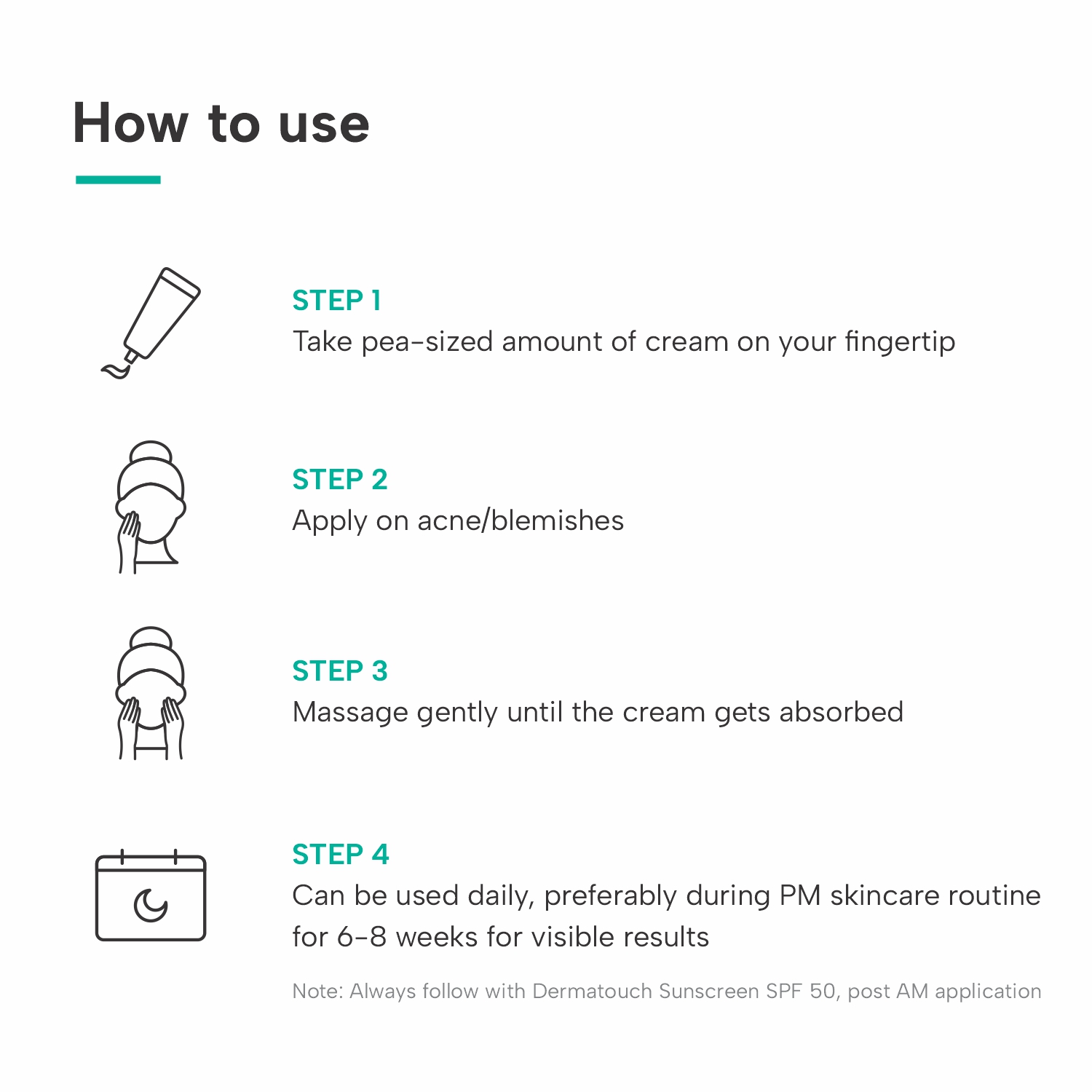 How to use

STEP 1
Take pea-sized amount of cream on your fingertip

STEP 2
Apply on acne/blemishes

STEP 3
Massage gently until the cream gets absorbed

STEP 4
Can be used daily, preferably during PM skincare routine for 6-8 weeks for visible results

Note: Always follow with Dermatouch Sunscreen SPF 50, post AM application