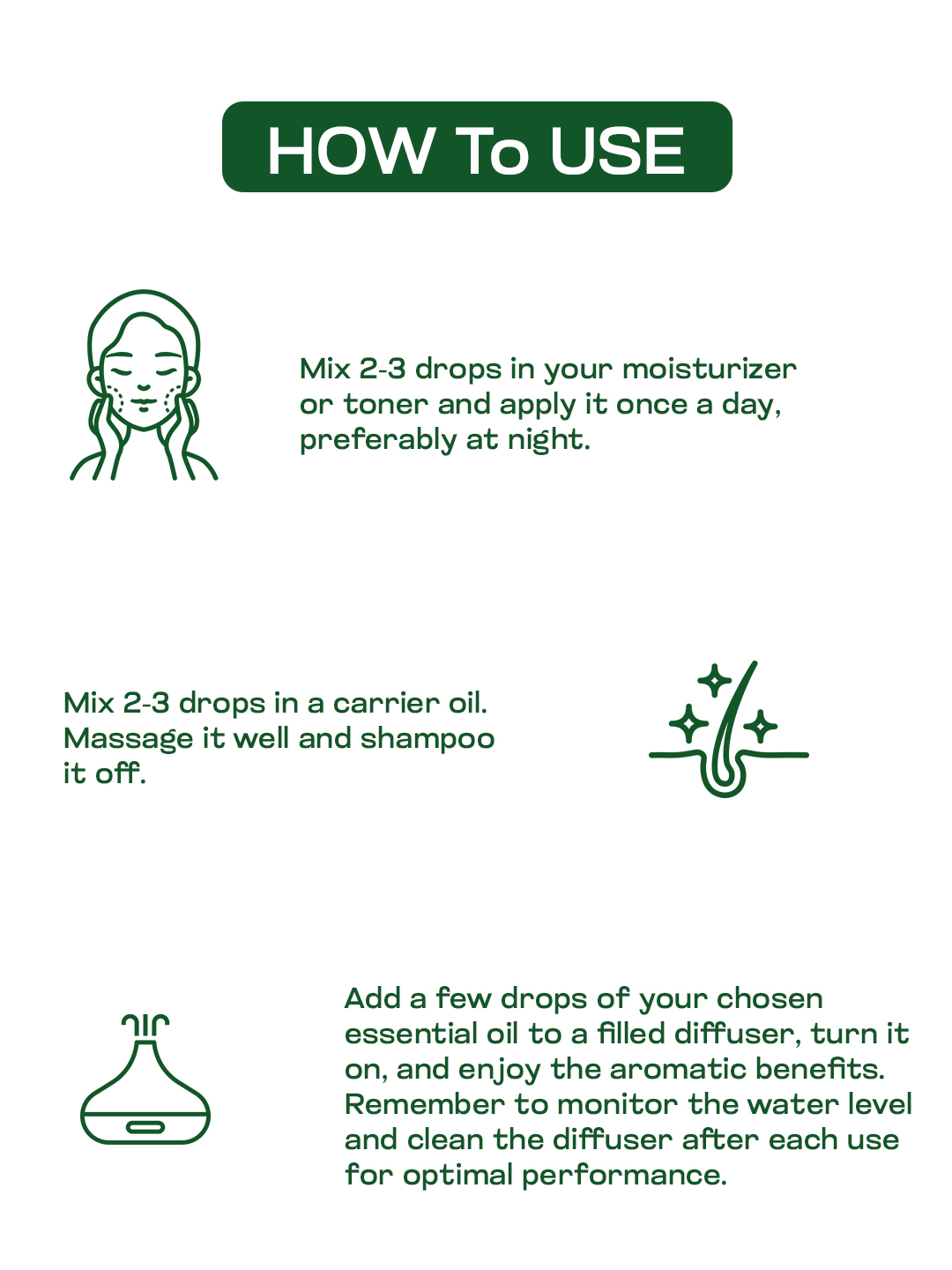 HOW To USE

Mix 2-3 drops in your moisturizer or toner and apply it once a day, preferably at night.

Mix 2-3 drops in a carrier oil. Massage it well and shampoo it off.

Add a few drops of your chosen essential oil to a filled diffuser, turn it on, and enjoy the aromatic benefits. Remember to monitor the water level and clean the diffuser after each use for optimal performance.