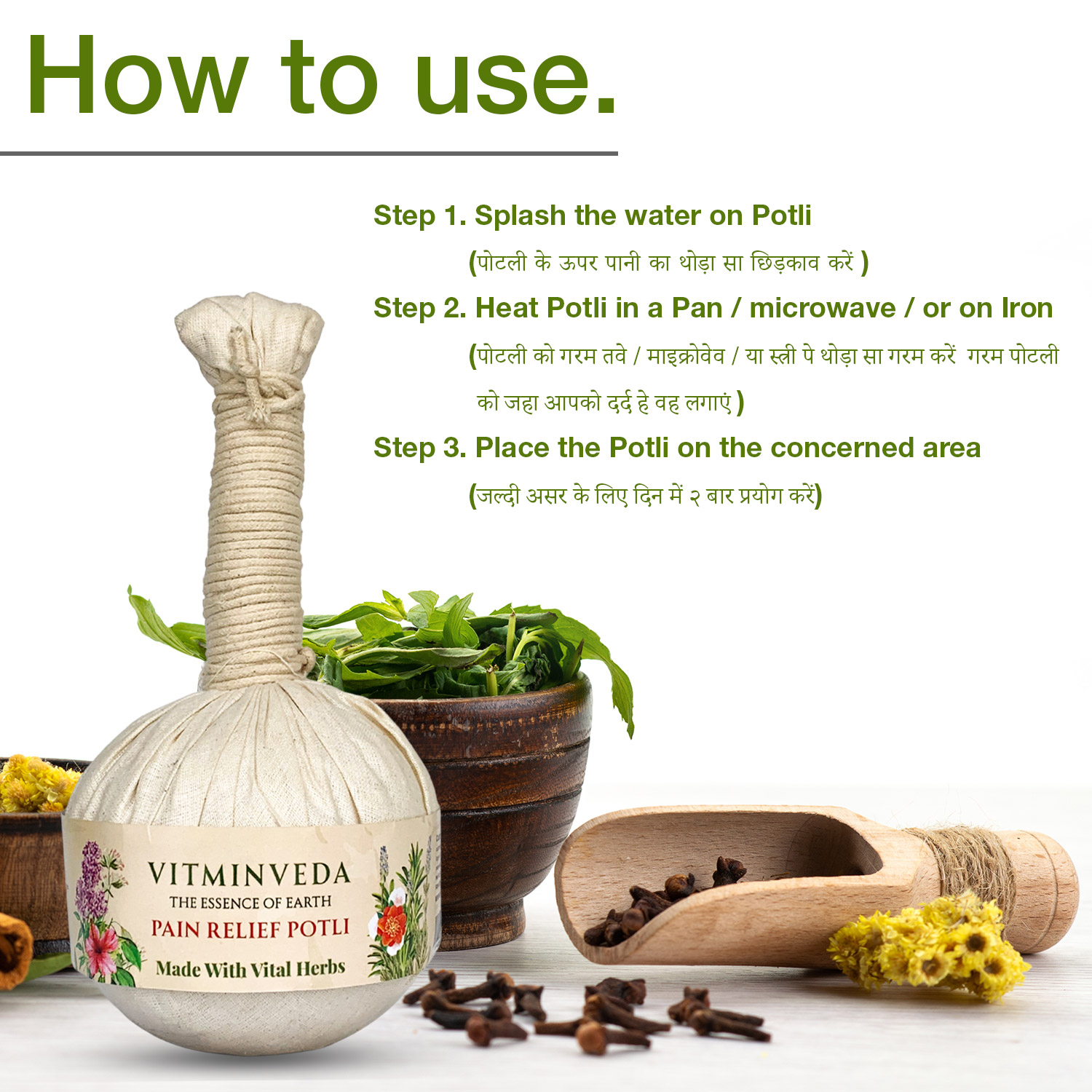 How to use.

Step 1. Splash the water on Potli

(पोटली के ऊपर पानी का थोड़ा सा छिड़काव करें )

Step 2. Heat Potli in a Pan / microwave / or on Iron

(पोटली को गरम तवे / माइक्रोवेव / या स्त्री पे थोड़ा सा गरम करें गरम पोटली को जहा आपको दर्द हे वह लगाएं )

Step 3. Place the Potli on the concerned area

(जल्दी असर के लिए दिन में २ बार प्रयोग करें)

VITMINVEDA
THE ESSENCE OF EARTH
PAIN RELIEF POTLI
Made With Vital Herbs