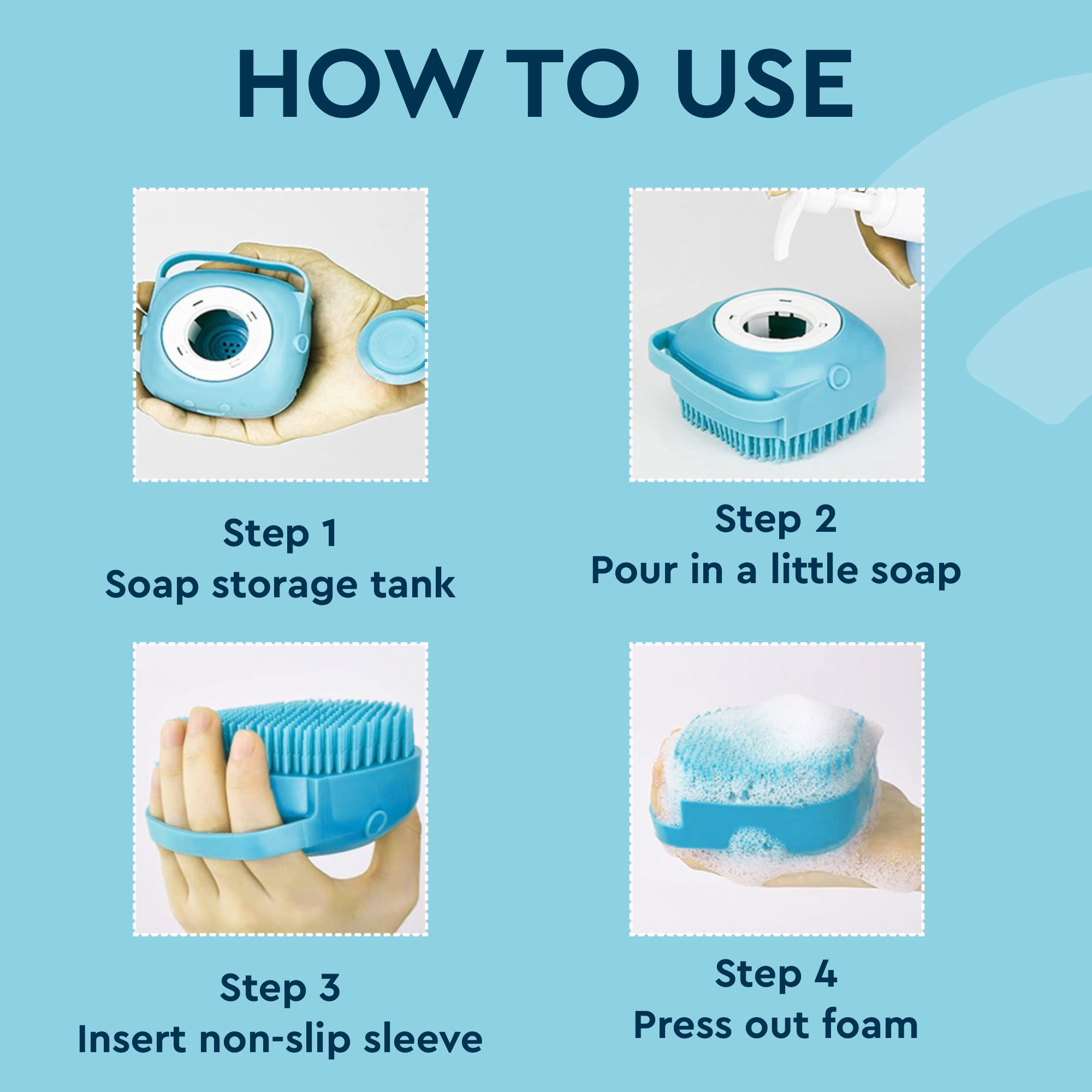 HOW TO USE

Step 1
Soap storage tank

Step 2
Pour in a little soap

Step 3
Insert non-slip sleeve

Step 4
Press out foam