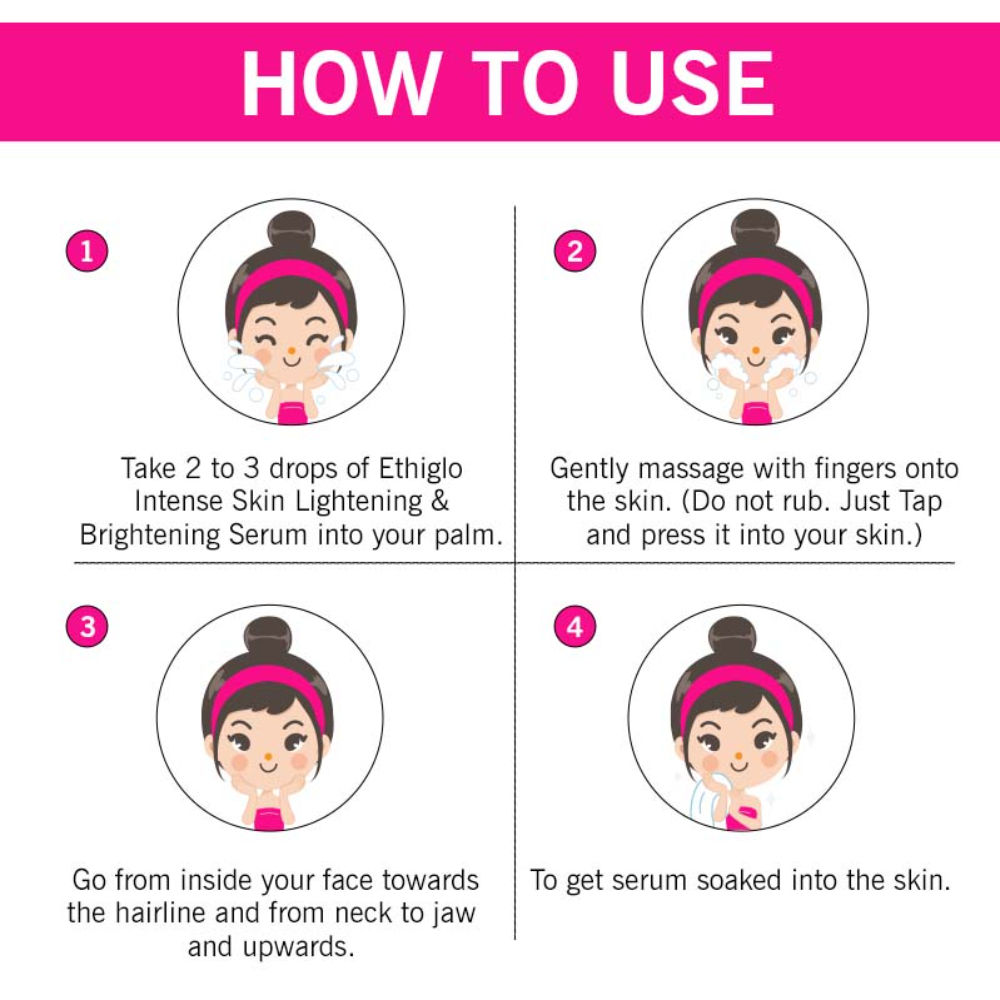 HOW TO USE

1

Take 2 to 3 drops of Ethiglo Intense Skin Lightening & Brightening Serum into your palm.

2

Gently massage with fingers onto the skin. (Do not rub. Just Tap and press it into your skin.)

3

Go from inside your face towards the hairline and from neck to jaw and upwards.

4

To get serum soaked into the skin.