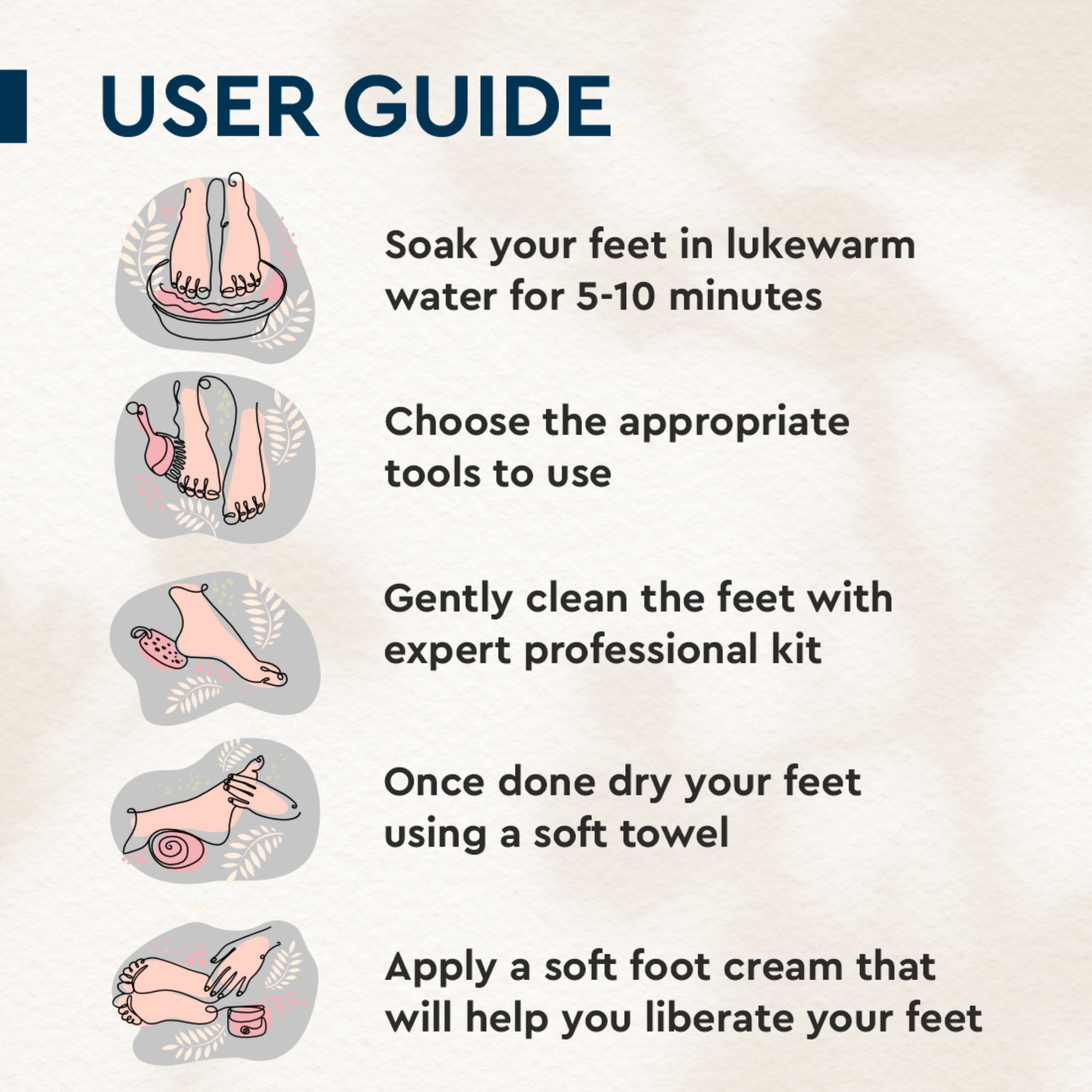 USER GUIDE

Soak your feet in lukewarm water for 5-10 minutes

Choose the appropriate tools to use

Gently clean the feet with expert professional kit

Once done dry your feet using a soft towel

Apply a soft foot cream that will help you liberate your feet