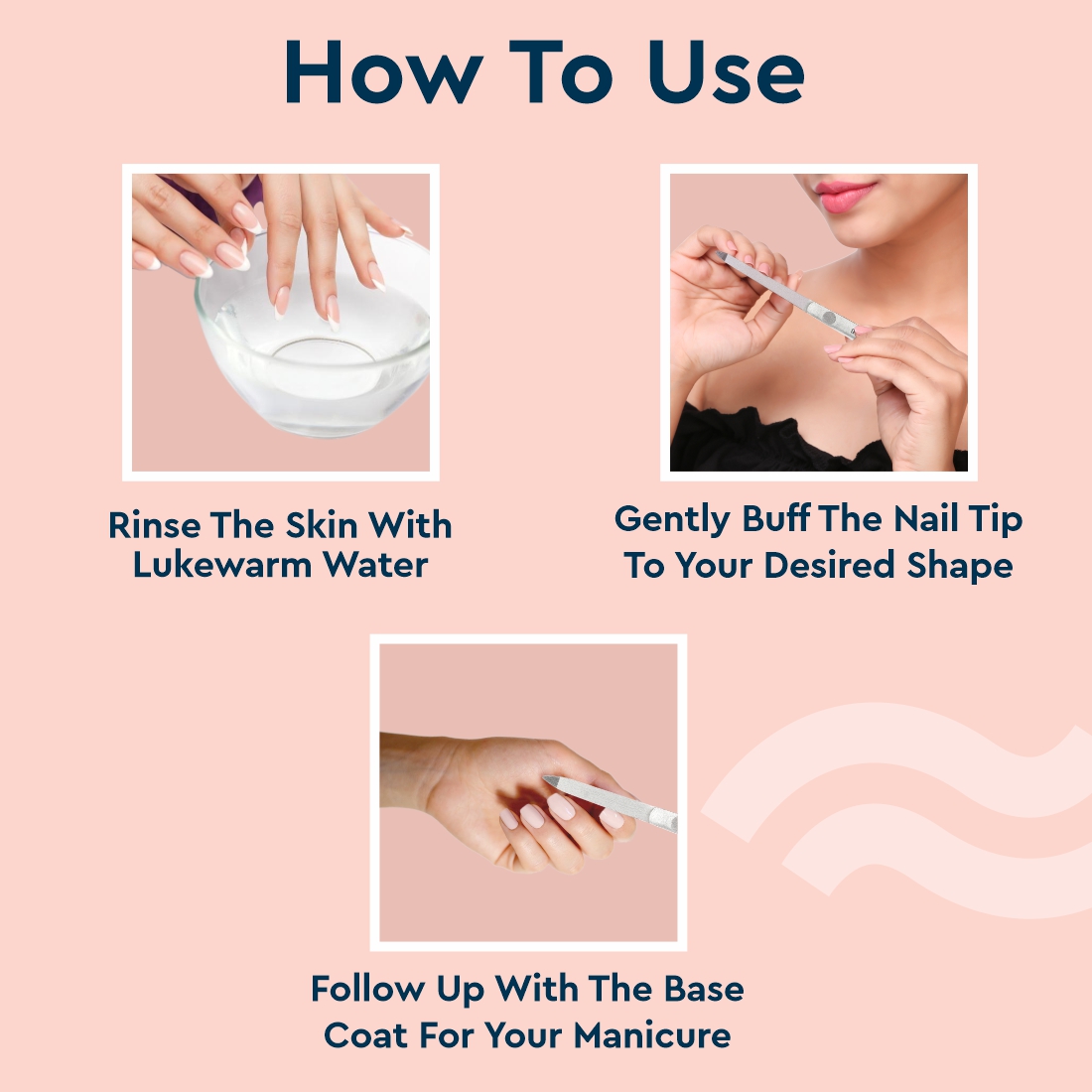 How To Use

Rinse The Skin With Lukewarm Water

Gently Buff The Nail Tip To Your Desired Shape

Follow Up With The Base Coat For Your Manicure