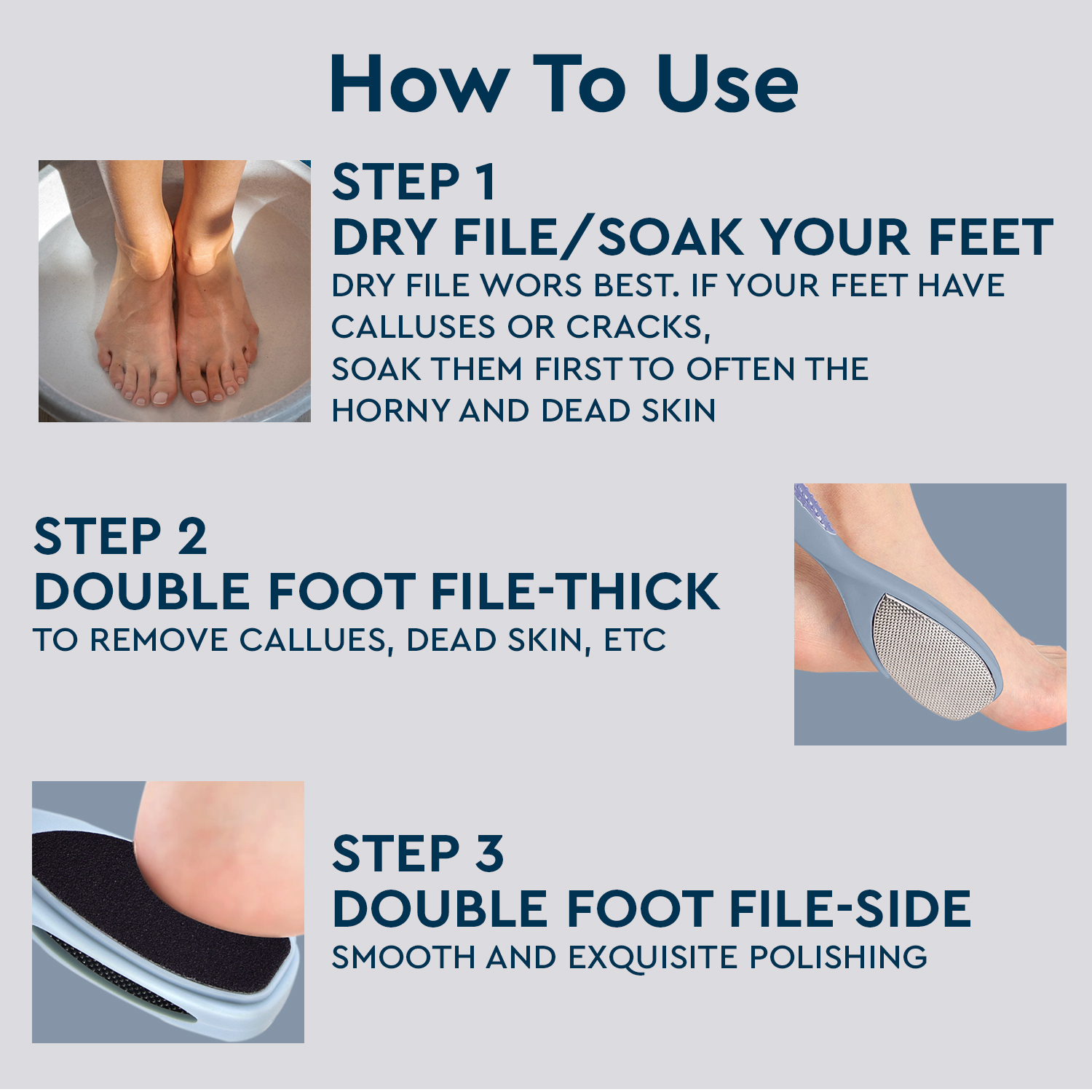 How To Use

STEP 1
DRY FILE/SOAK YOUR FEET
DRY FILE WORS BEST. IF YOUR FEET HAVE CALLUSES OR CRACKS,
SOAK THEM FIRST TO OFTEN THE HORNY AND DEAD SKIN

STEP 2
DOUBLE FOOT FILE-THICK
TO REMOVE CALLUES, DEAD SKIN, ETC

STEP 3
DOUBLE FOOT FILE-SIDE
SMOOTH AND EXQUISITE POLISHING