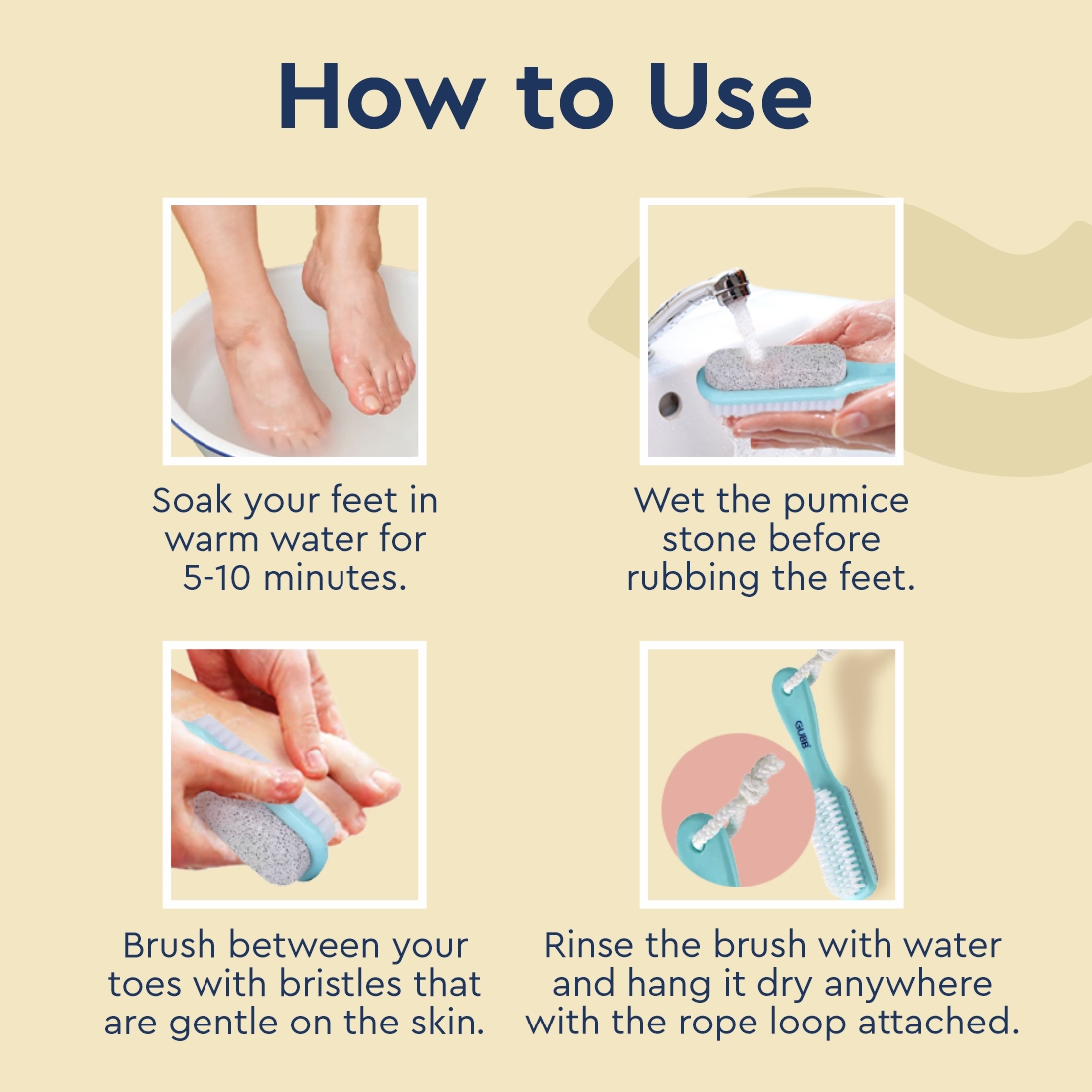 How to Use

Soak your feet in warm water for 5-10 minutes.

Wet the pumice stone before rubbing the feet.

Brush between your toes with bristles that are gentle on the skin.

GUBB

Rinse the brush with water and hang it dry anywhere with the rope loop attached.