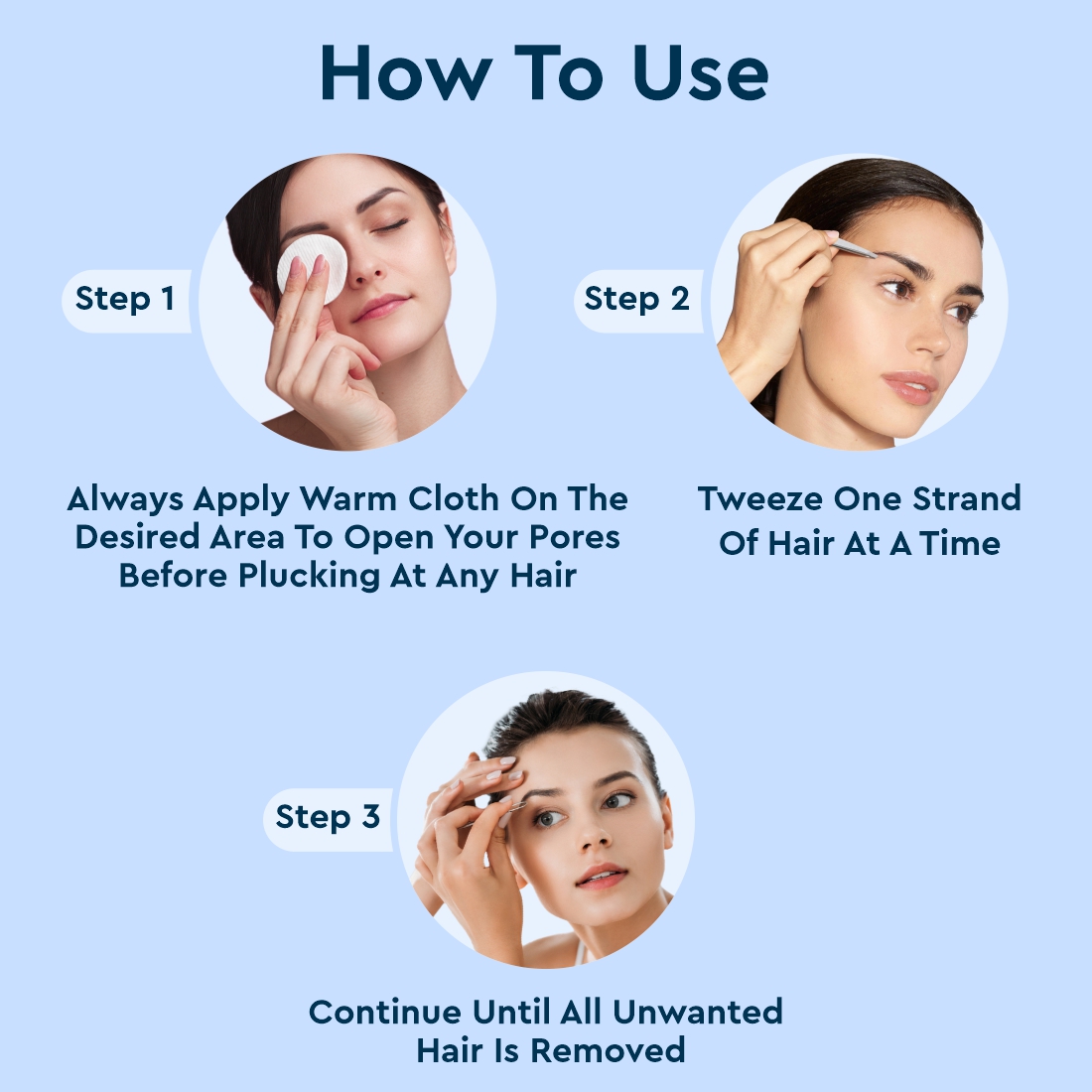 How To Use

Step 1

Always Apply Warm Cloth On The Desired Area To Open Your Pores Before Plucking At Any Hair

Step 2

Tweeze One Strand Of Hair At A Time

Step 3

Continue Until All Unwanted Hair Is Removed