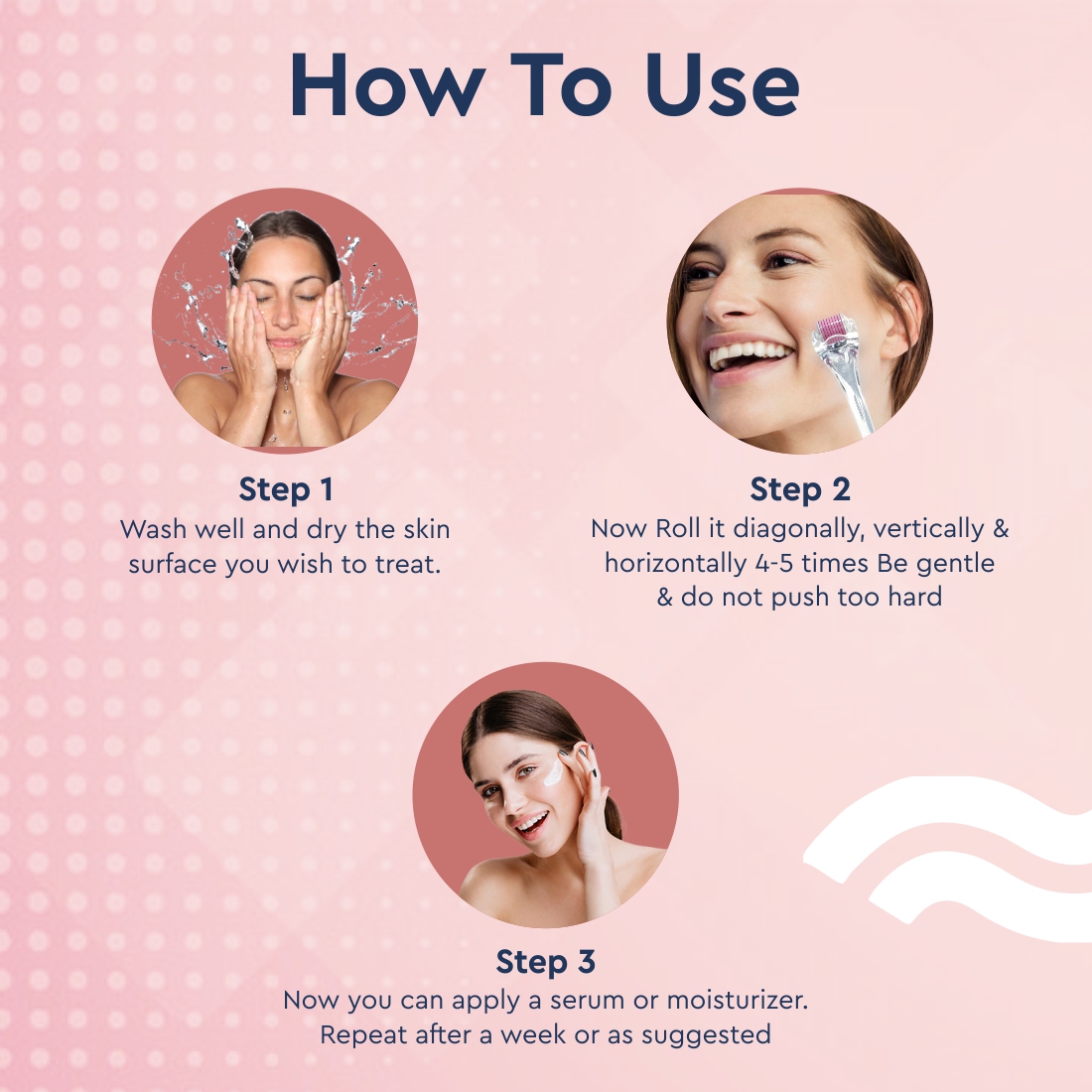 How To Use

Step 1
Wash well and dry the skin surface you wish to treat.

Step 2
Now Roll it diagonally, vertically & horizontally 4-5 times Be gentle & do not push too hard

Step 3
Now you can apply a serum or moisturizer. Repeat after a week or as suggested