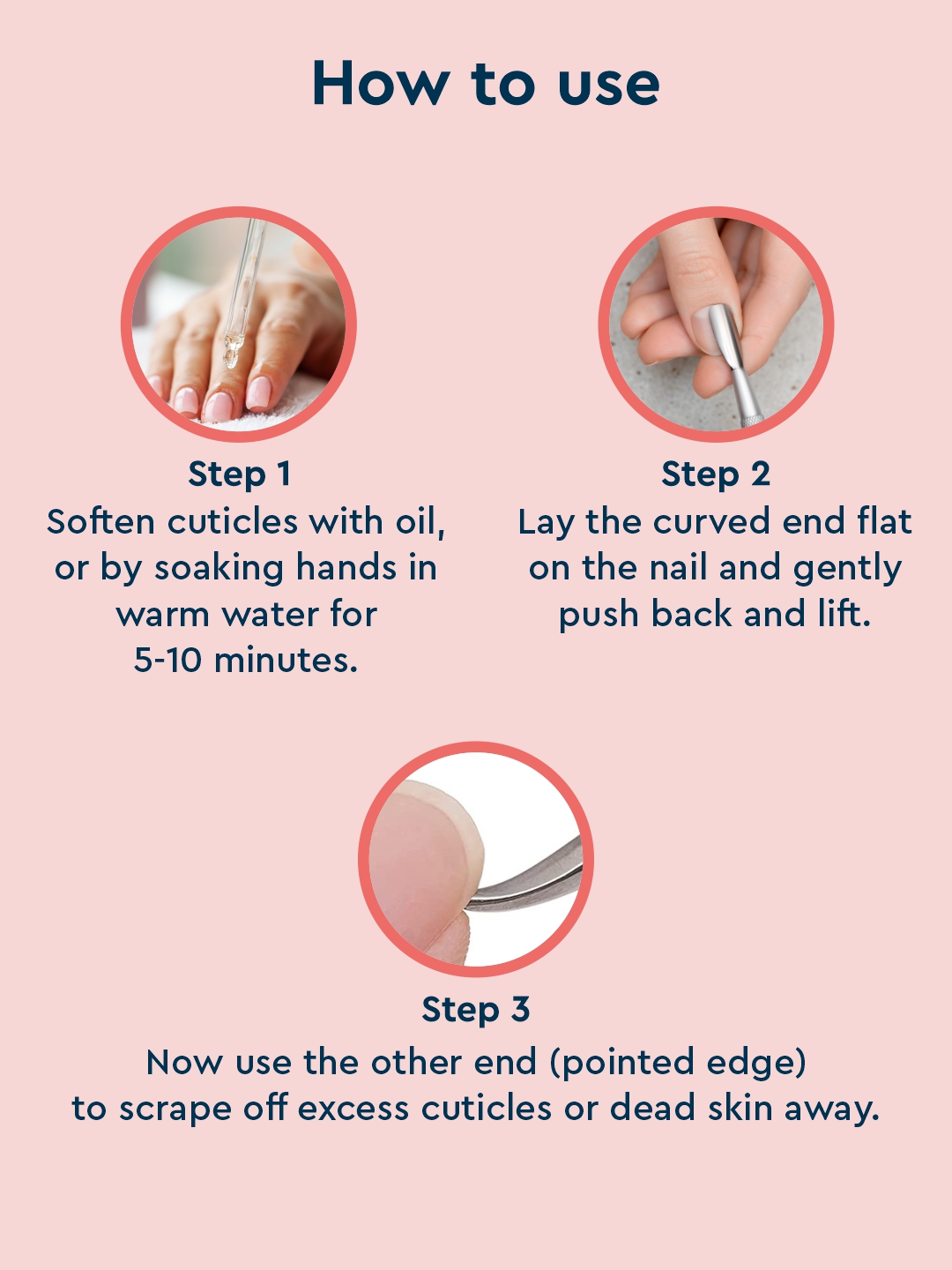 How to use

Step 1
Soften cuticles with oil, or by soaking hands in warm water for 5-10 minutes.

Step 2
Lay the curved end flat on the nail and gently push back and lift.

Step 3
Now use the other end (pointed edge) to scrape off excess cuticles or dead skin away.