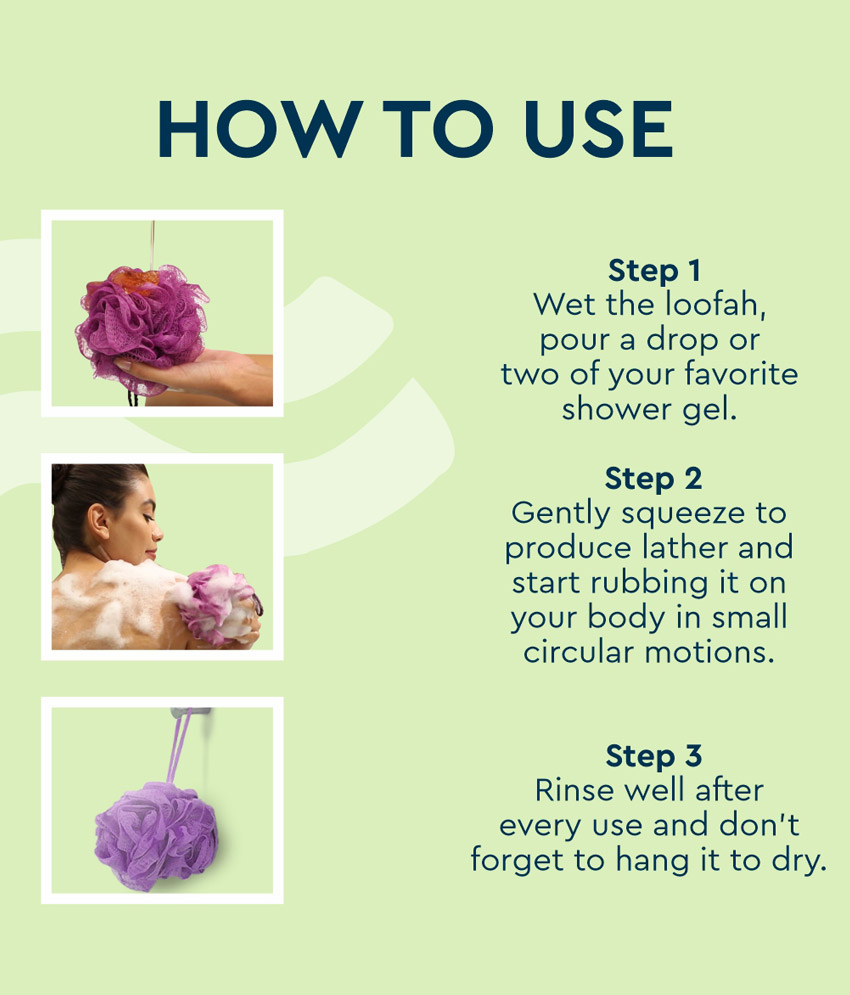 HOW TO USE

Step 1
Wet the loofah, pour a drop or two of your favorite shower gel.

Step 2
Gently squeeze to produce lather and start rubbing it on your body in small circular motions.

Step 3
Rinse well after every use and don't forget to hang it to dry.