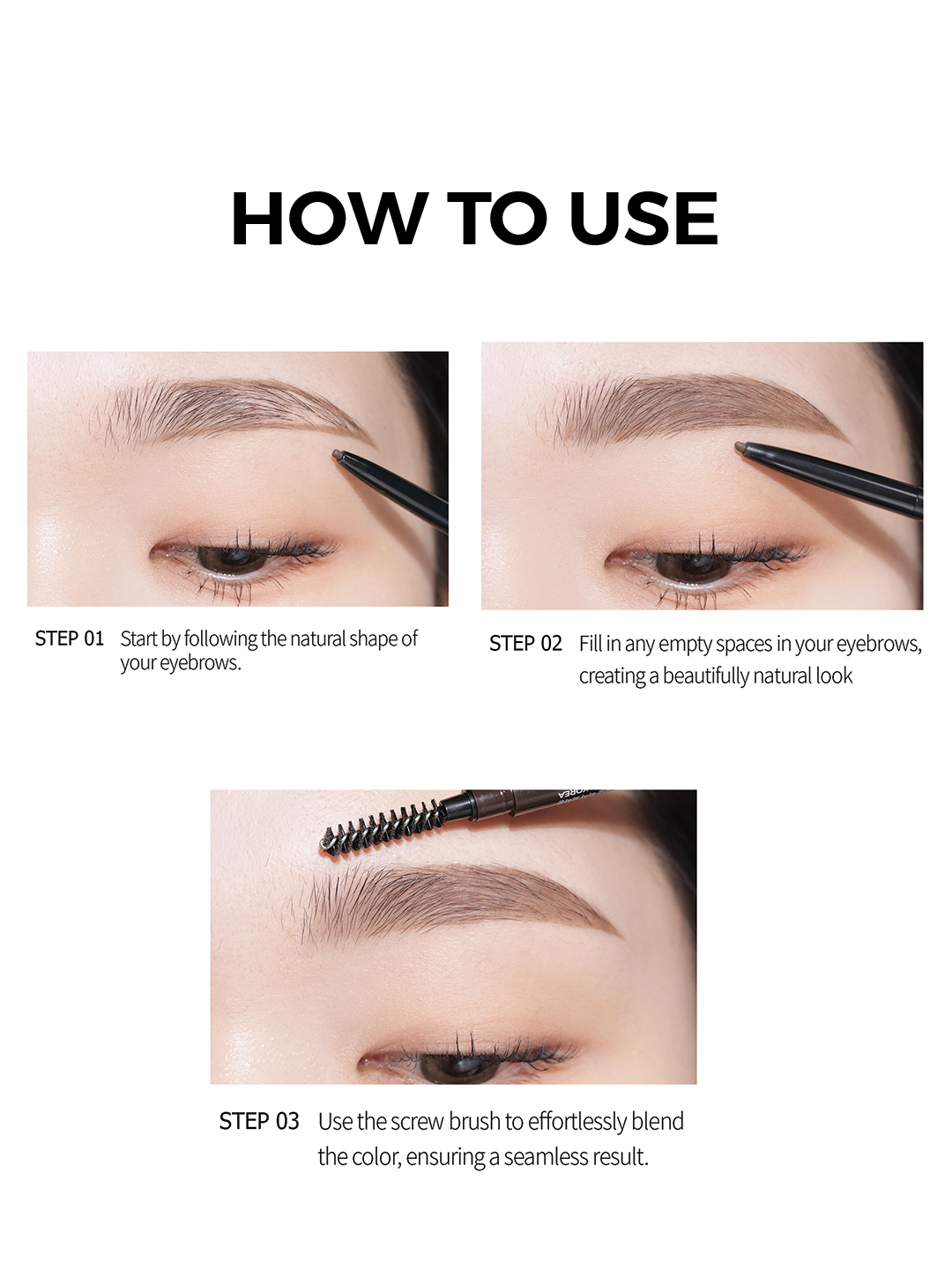 HOW TO USE

STEP 01 Start by following the natural shape of your eyebrows.

STEP 02 Fill in any empty spaces in your eyebrows, creating a beautifully natural look

KOREA

STEP 03 Use the screw brush to effortlessly blend the color, ensuring a seamless result.