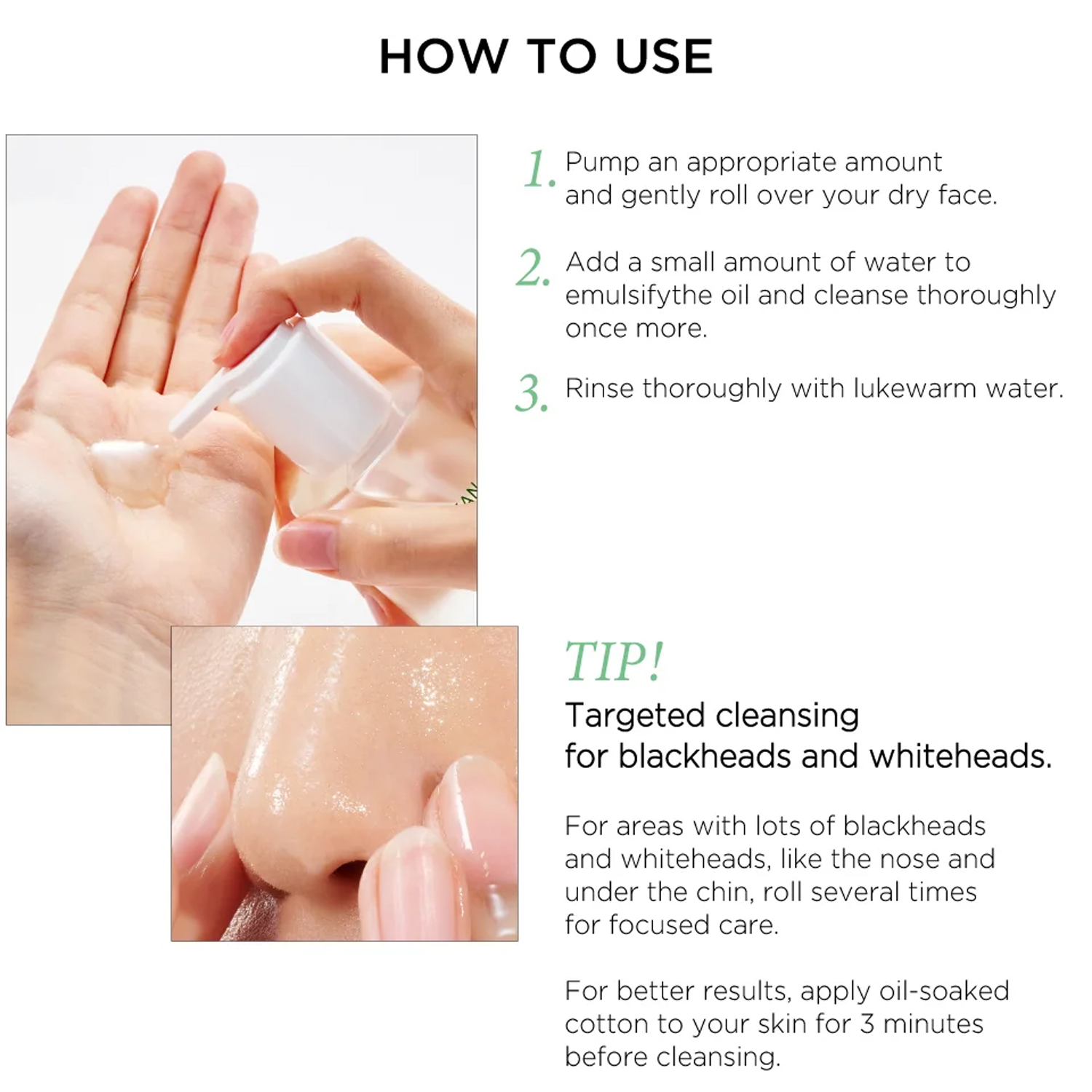 HOW TO USE

1. Pump an appropriate amount and gently roll over your dry face.

2. Add a small amount of water to emulsifythe oil and cleanse thoroughly once more.

3. Rinse thoroughly with lukewarm water.

TIP!

Targeted cleansing for blackheads and whiteheads.

For areas with lots of blackheads and whiteheads, like the nose and under the chin, roll several times for focused care.

For better results, apply oil-soaked cotton to your skin for 3 minutes before cleansing.