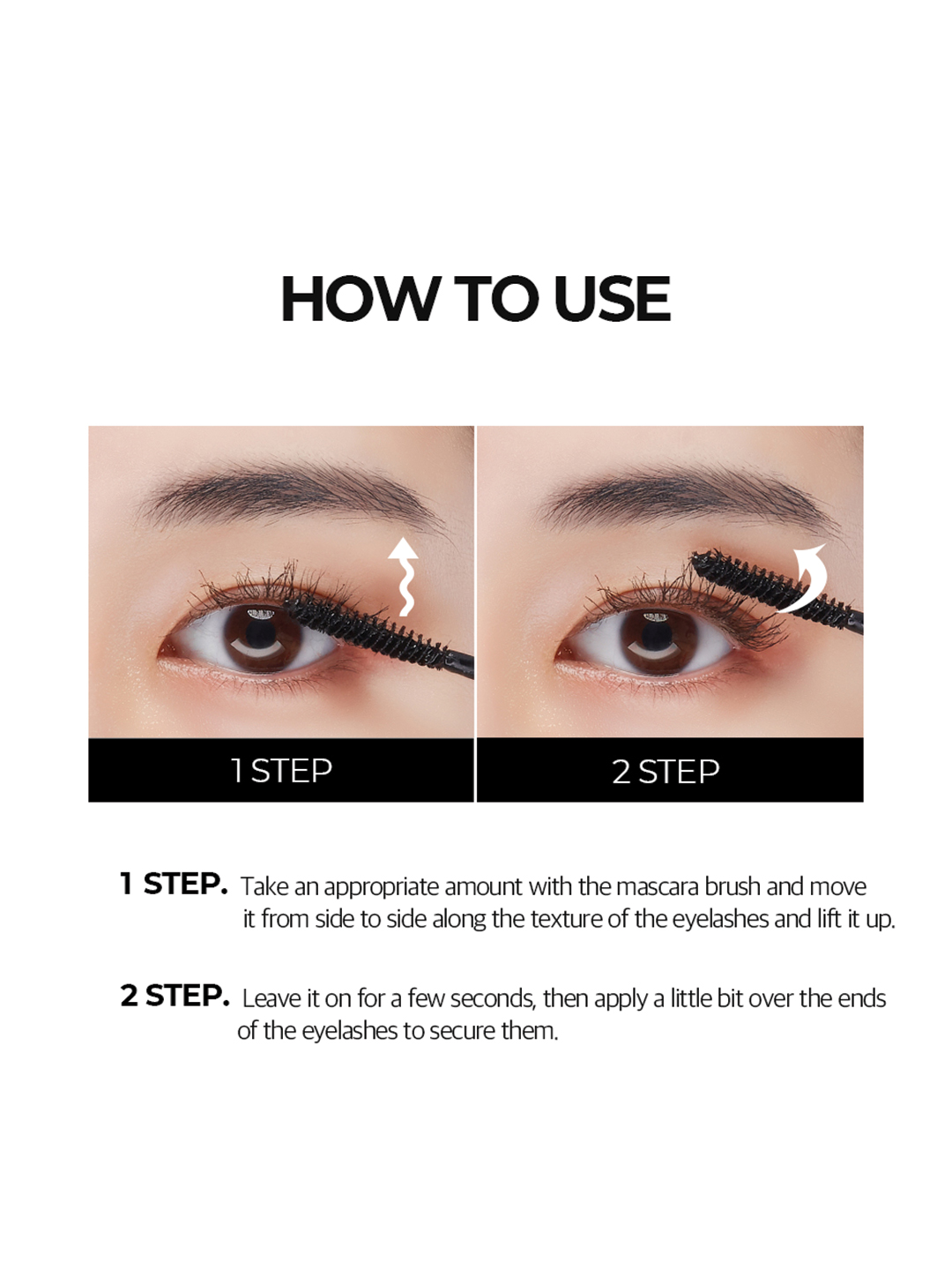 HOW TO USE

1 STEP

2 STEP

1 STEP. Take an appropriate amount with the mascara brush and move it from side to side along the texture of the eyelashes and lift it up.

2 STEP. Leave it on for a few seconds, then apply a little bit over the ends of the eyelashes to secure them.