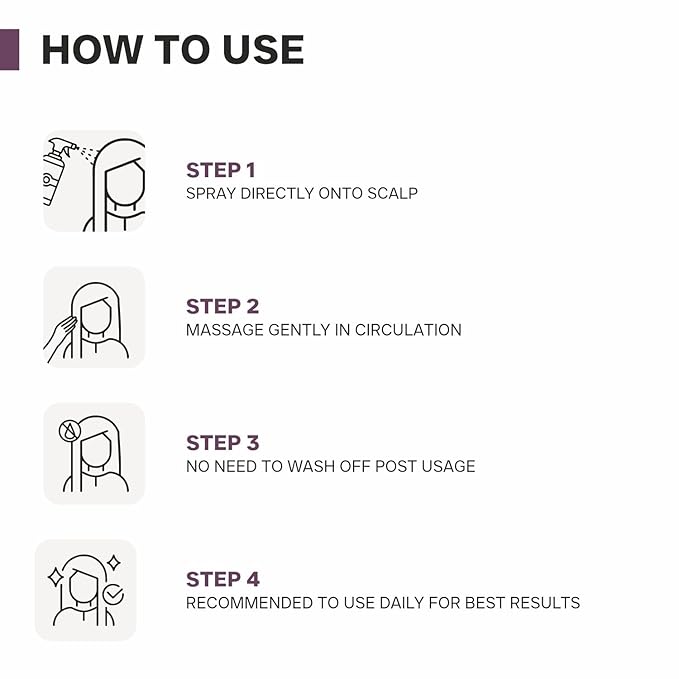 HOW TO USE

STEP 1
SPRAY DIRECTLY ONTO SCALP

STEP 2
MASSAGE GENTLY IN CIRCULATION

STEP 3
NO NEED TO WASH OFF POST USAGE

STEP 4
RECOMMENDED TO USE DAILY FOR BEST RESULTS