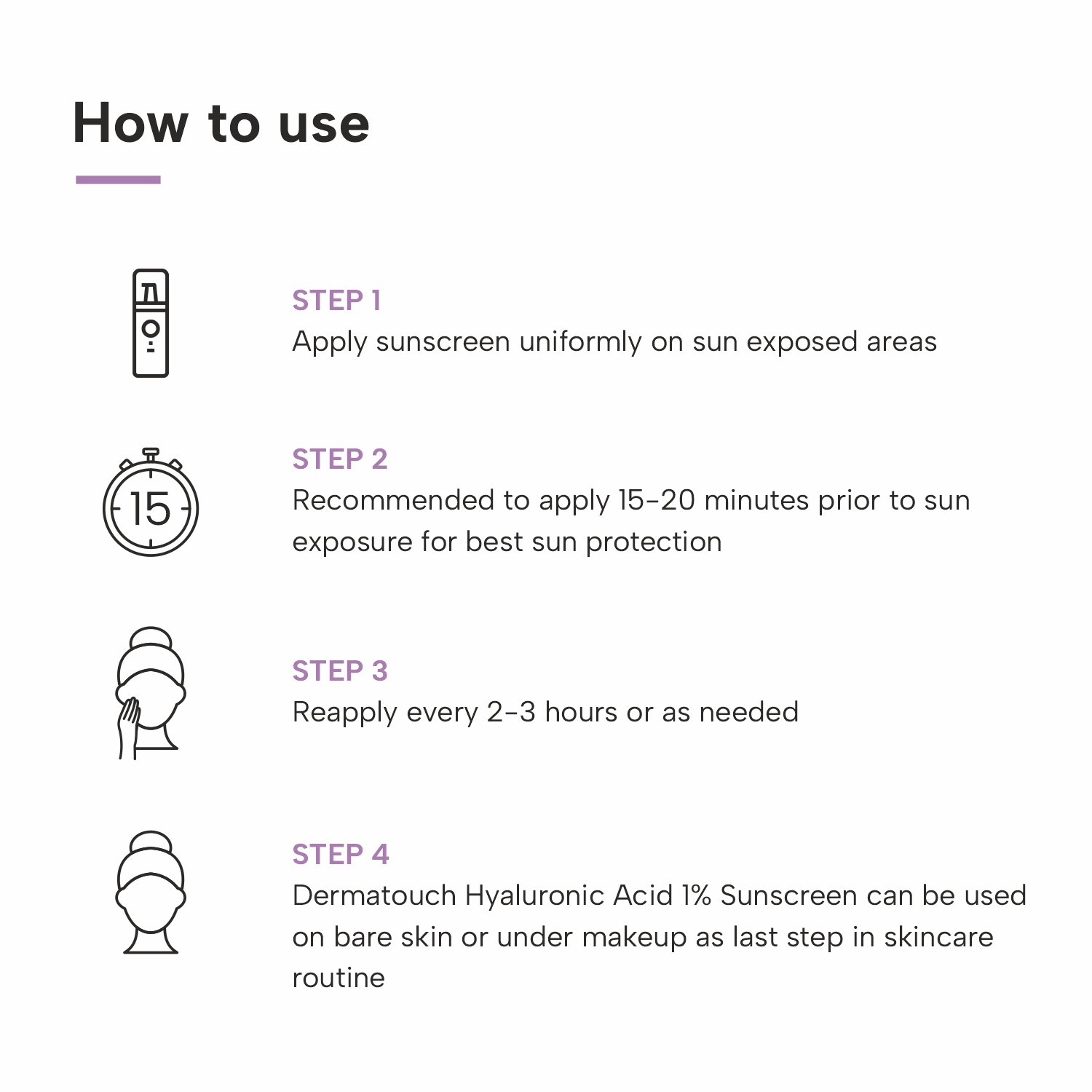 How to use

STEP 1
Apply sunscreen uniformly on sun exposed areas

15

STEP 2
Recommended to apply 15-20 minutes prior to sun exposure for best sun protection

STEP 3
Reapply every 2-3 hours or as needed

STEP 4
Dermatouch Hyaluronic Acid 1% Sunscreen can be used on bare skin or under makeup as last step in skincare routine