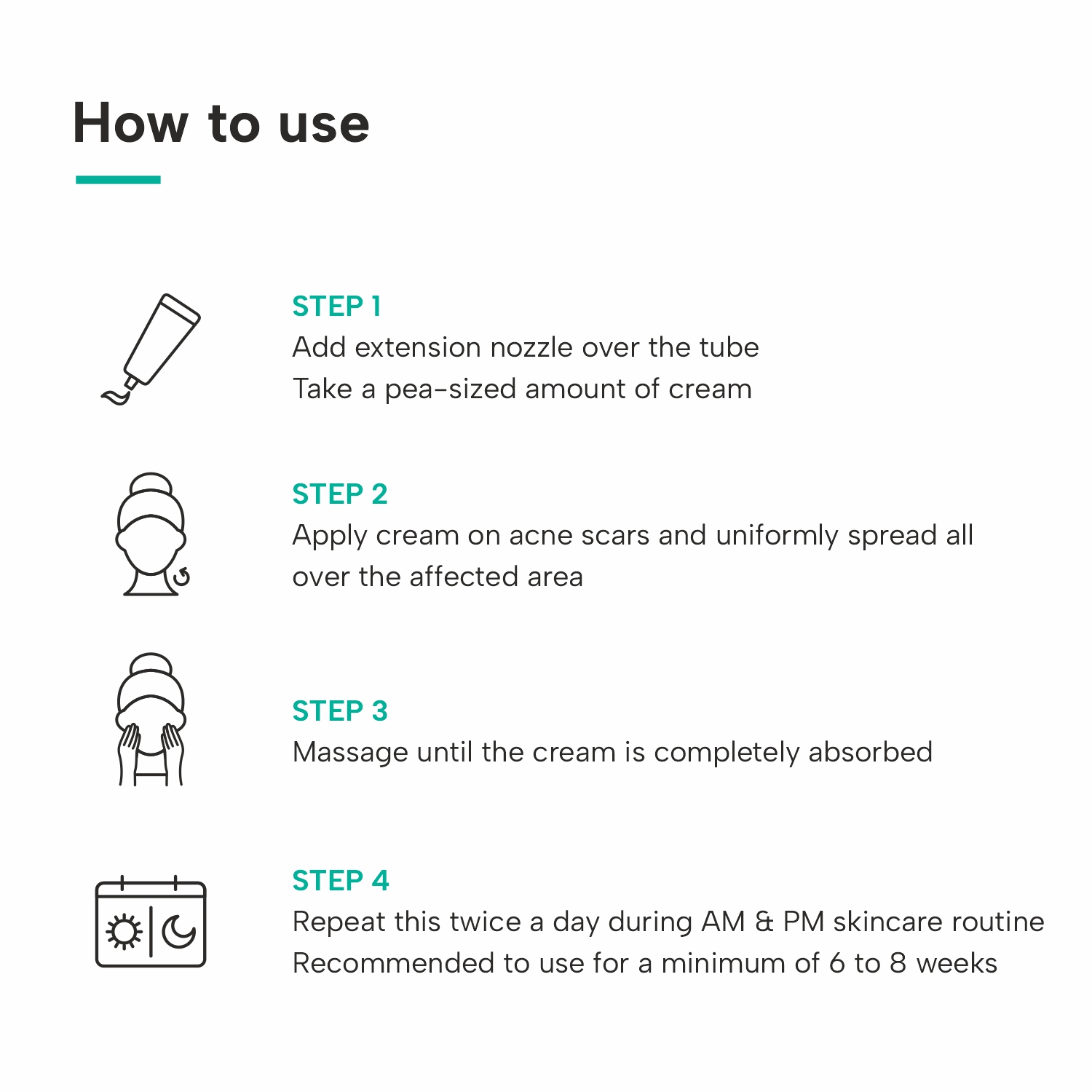 How to use

STEP 1
Add extension nozzle over the tube
Take a pea-sized amount of cream

STEP 2
Apply cream on acne scars and uniformly spread all over the affected area

STEP 3
Massage until the cream is completely absorbed

STEP 4
Repeat this twice a day during AM & PM skincare routine
Recommended to use for a minimum of 6 to 8 weeks