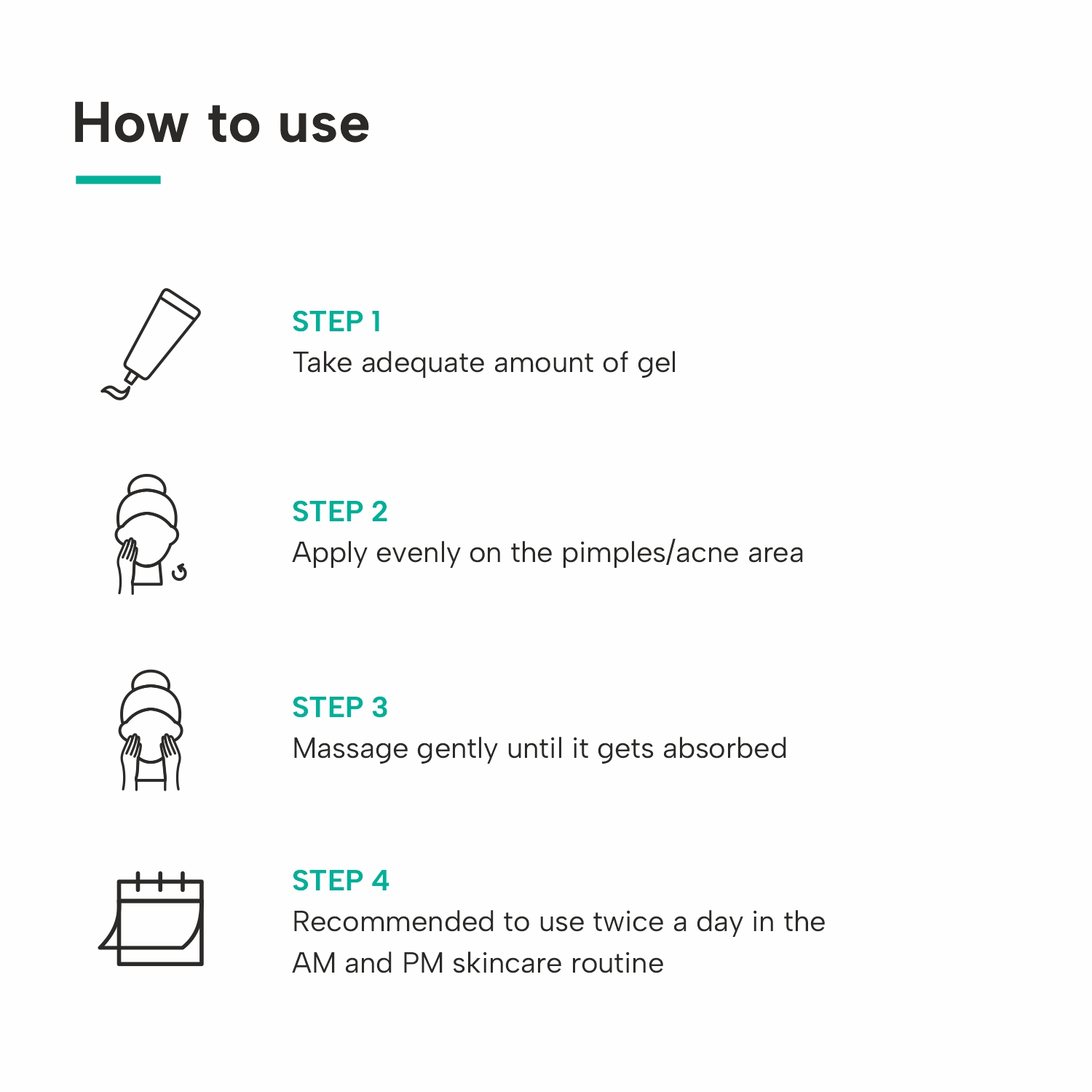 How to use

STEP 1
Take adequate amount of gel

STEP 2
Apply evenly on the pimples/acne area

STEP 3
Massage gently until it gets absorbed

STEP 4
Recommended to use twice a day in the AM and PM skincare routine