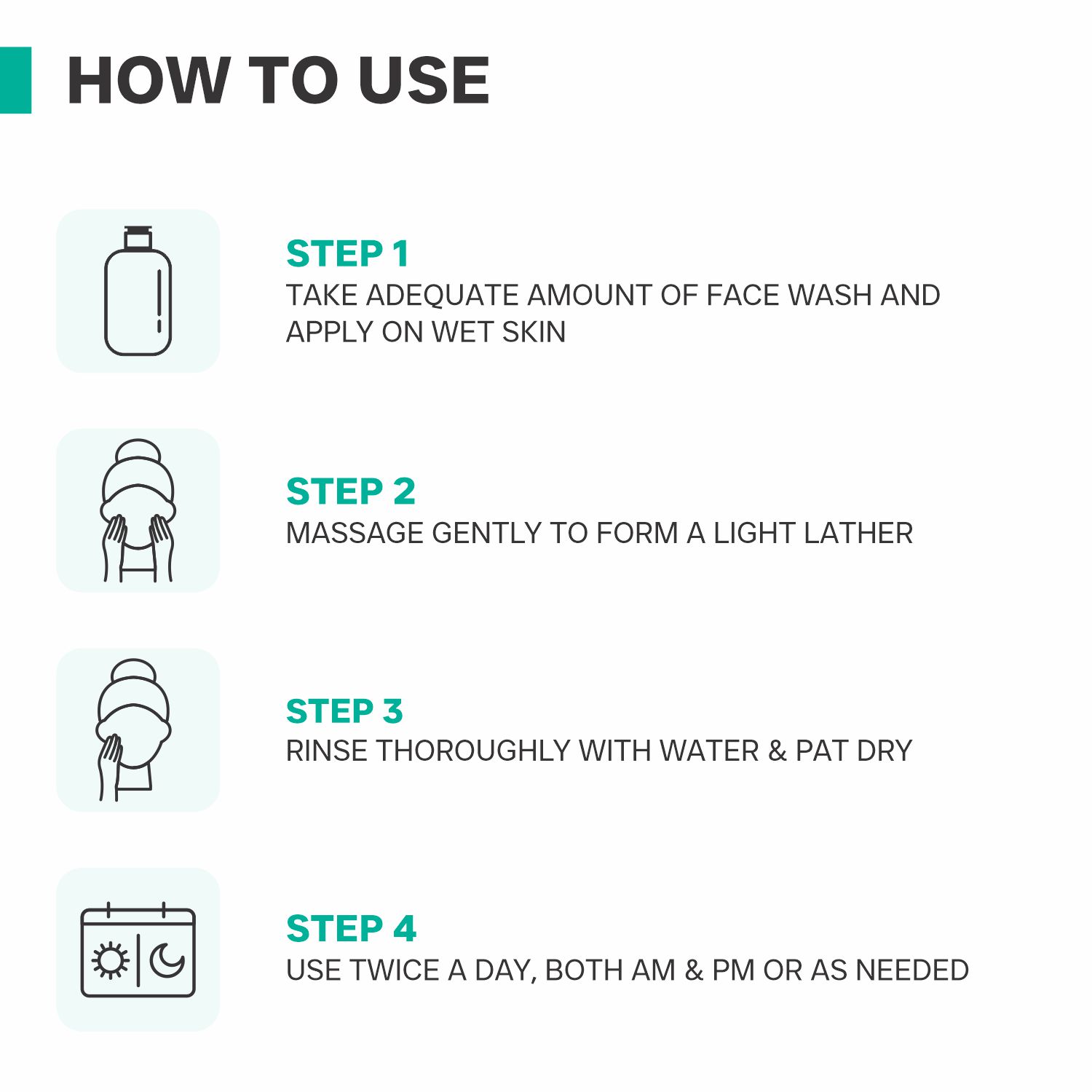 HOW TO USE

STEP 1
TAKE ADEQUATE AMOUNT OF FACE WASH AND APPLY ON WET SKIN

STEP 2
MASSAGE GENTLY TO FORM A LIGHT LATHER

STEP 3
RINSE THOROUGHLY WITH WATER & PAT DRY

STEP 4
USE TWICE A DAY, BOTH AM & PM OR AS NEEDED