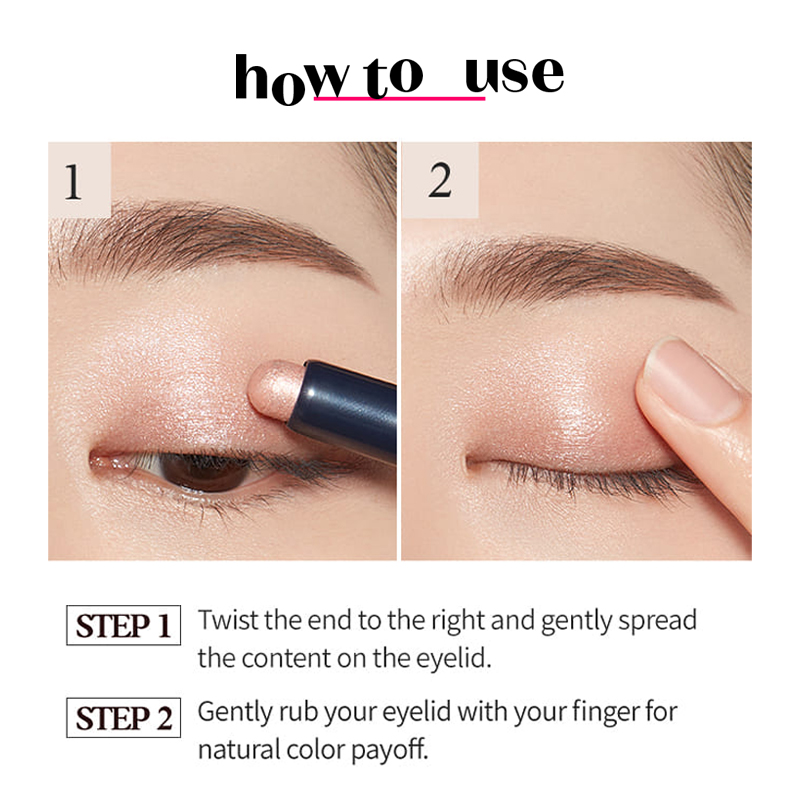 how to use

1

2

STEP 1 Twist the end to the right and gently spread the content on the eyelid.

STEP 2 Gently rub your eyelid with your finger for natural color payoff.