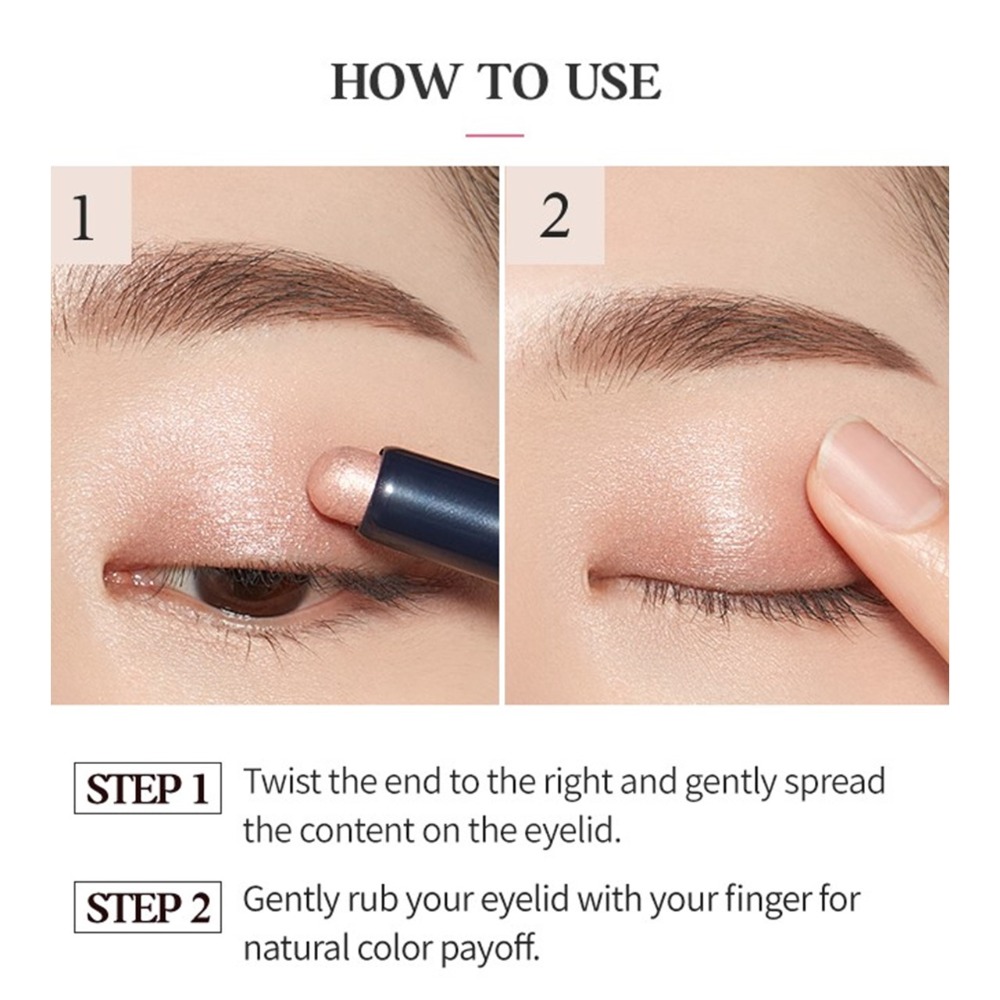 HOW TO USE

1

2

STEP 1 Twist the end to the right and gently spread the content on the eyelid.

STEP 2 Gently rub your eyelid with your finger for natural color payoff.