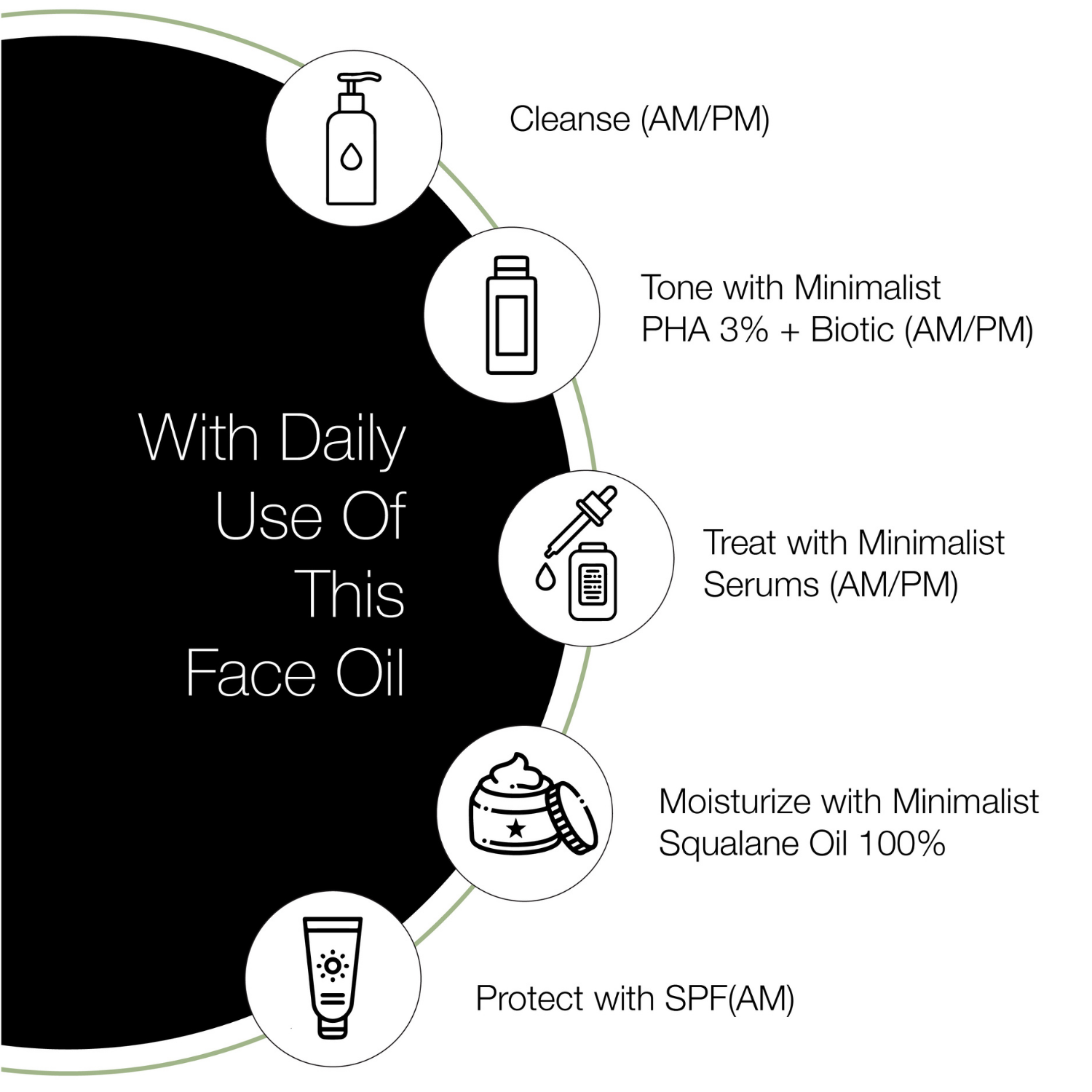 With Daily Use Of This Face Oil

Cleanse (AM/PM)

Tone with Minimalist PHA 3% + Biotic (AM/PM)

Treat with Minimalist Serums (AM/PM)

Moisturize with Minimalist Squalane Oil 100%

Protect with SPF(AM)