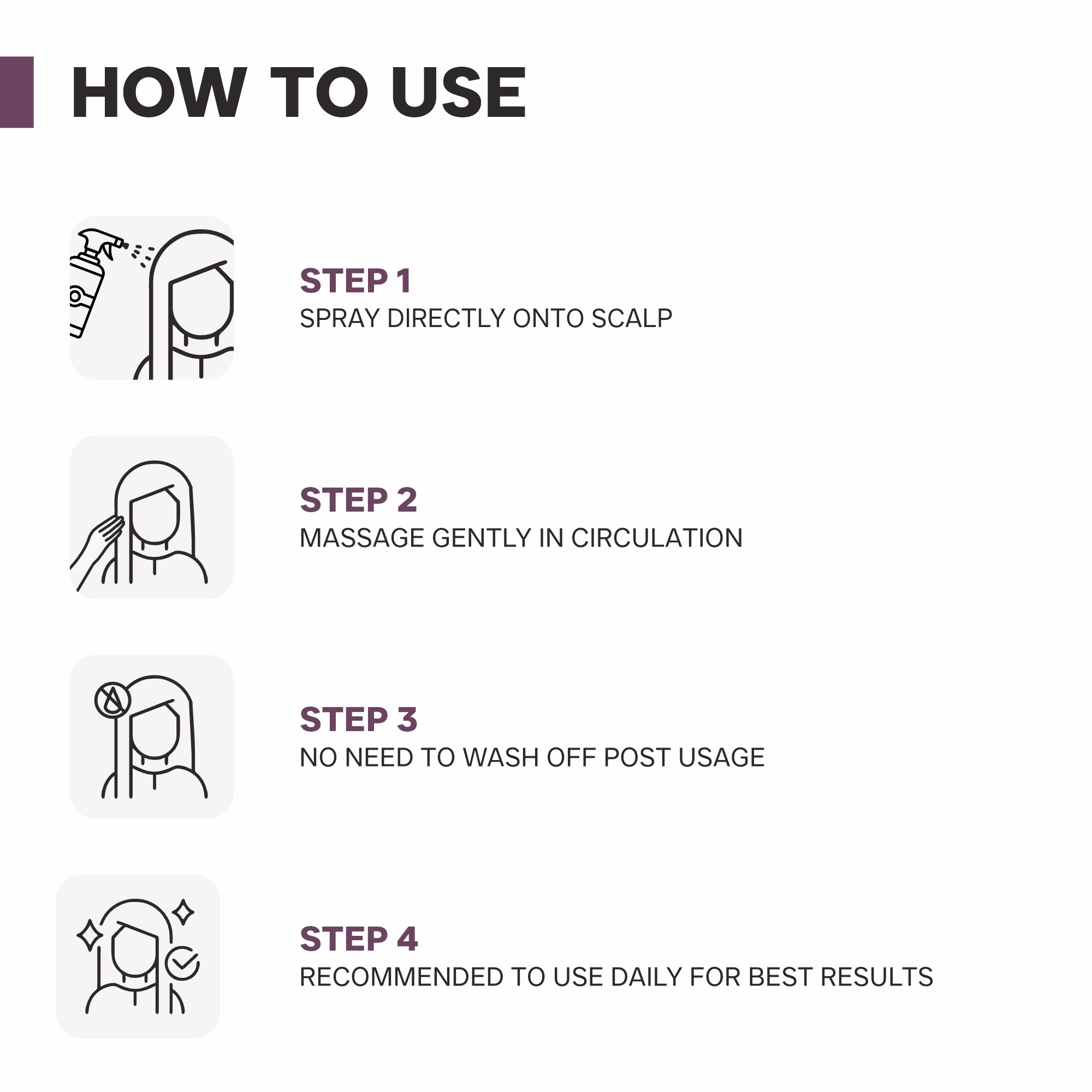 HOW TO USE

STEP 1
SPRAY DIRECTLY ONTO SCALP

STEP 2
MASSAGE GENTLY IN CIRCULATION

STEP 3
NO NEED TO WASH OFF POST USAGE

STEP 4
RECOMMENDED TO USE DAILY FOR BEST RESULTS