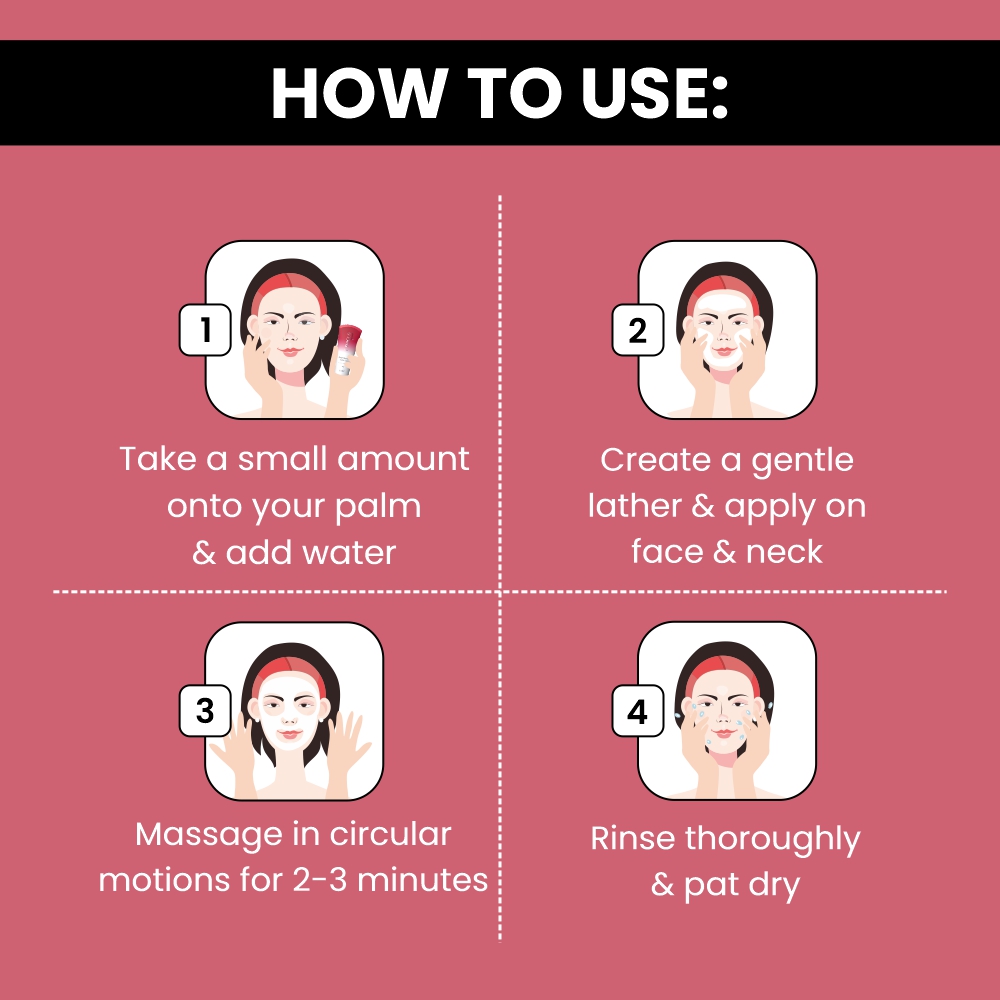 HOW TO USE:

1

Take a small amount onto your palm & add water

2

Create a gentle lather & apply on face & neck

3

Massage in circular motions for 2-3 minutes

4

Rinse thoroughly & pat dry