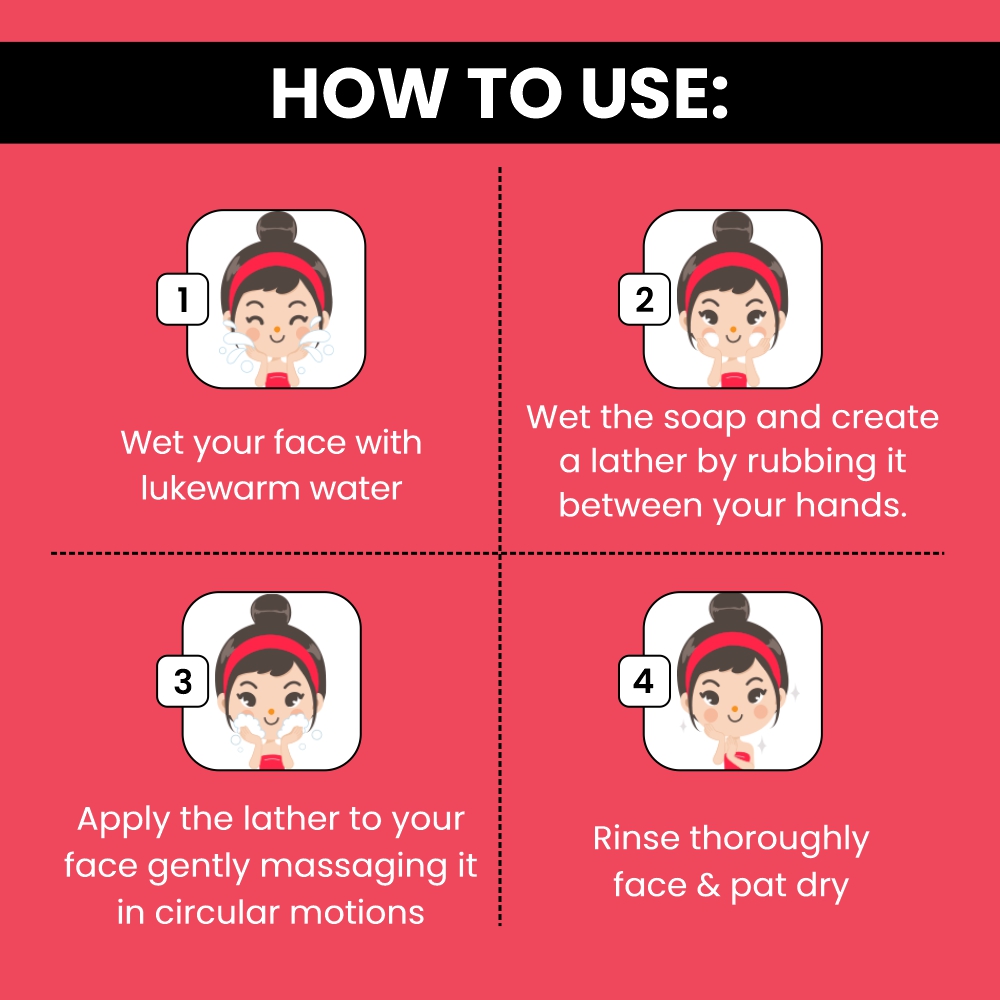 HOW TO USE:

1

Wet your face with lukewarm water

2

Wet the soap and create a lather by rubbing it between your hands.

3

Apply the lather to your face gently massaging it in circular motions

4

Rinse thoroughly face & pat dry