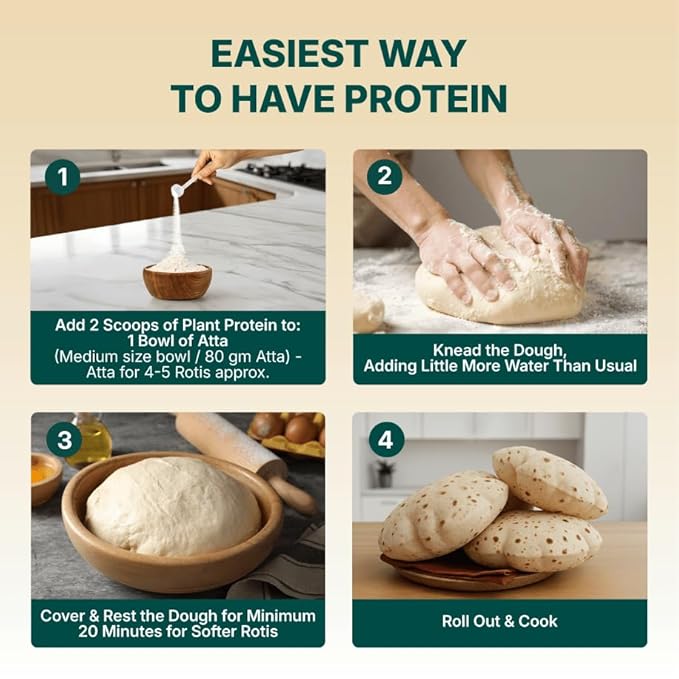 EASIEST WAY TO HAVE PROTEIN

1

Add 2 Scoops of Plant Protein to: 1 Bowl of Atta (Medium size bowl / 80 gm Atta) - Atta for 4-5 Rotis approx.

2

Knead the Dough, Adding Little More Water Than Usual

3

Cover & Rest the Dough for Minimum 20 Minutes for Softer Rotis

4

Roll Out & Cook