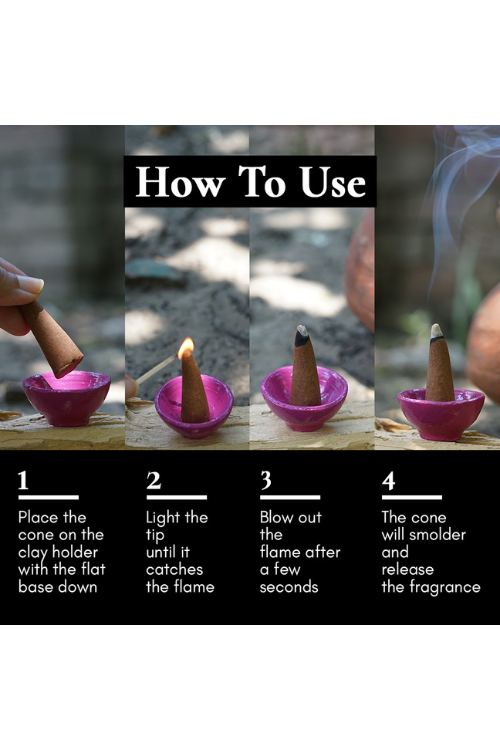 How To Use

1

Place the cone on the clay holder with the flat base down

2

Light the tip until it catches the flame

3

Blow out the flame after a few seconds

4

The cone will smolder and release the fragrance