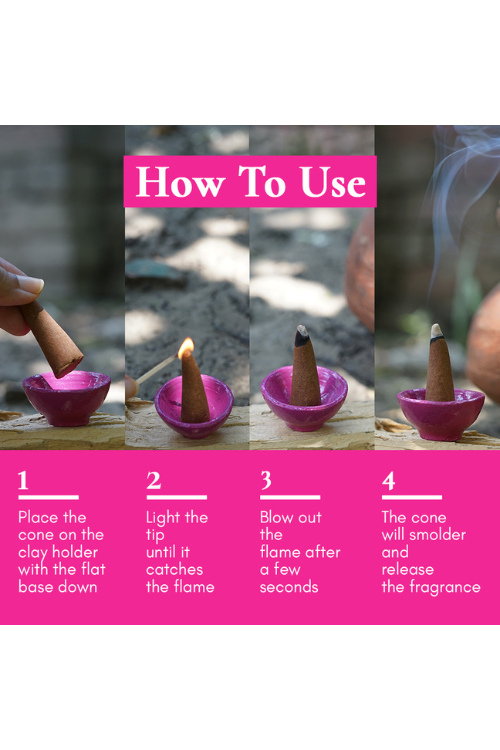 How To Use

1

Place the cone on the clay holder with the flat base down

2

Light the tip until it catches the flame

3

Blow out the flame after a few seconds

4

The cone will smolder and release the fragrance