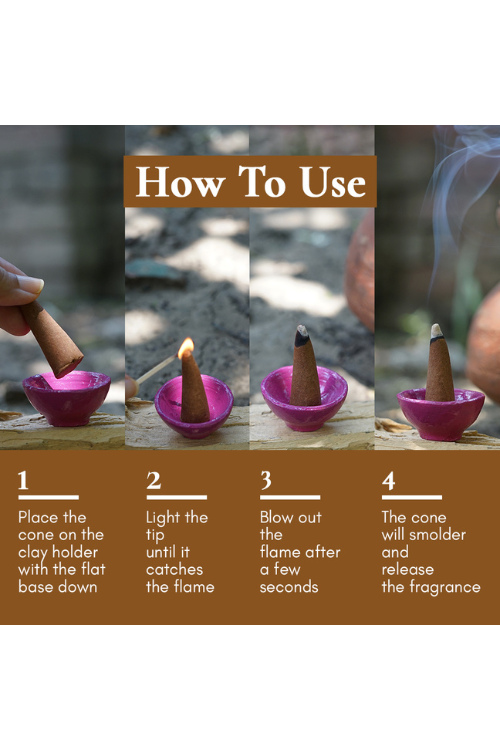 How To Use

1

Place the cone on the clay holder with the flat base down

2

Light the tip until it catches the flame

3

Blow out the flame after a few seconds

4

The cone will smolder and release the fragrance