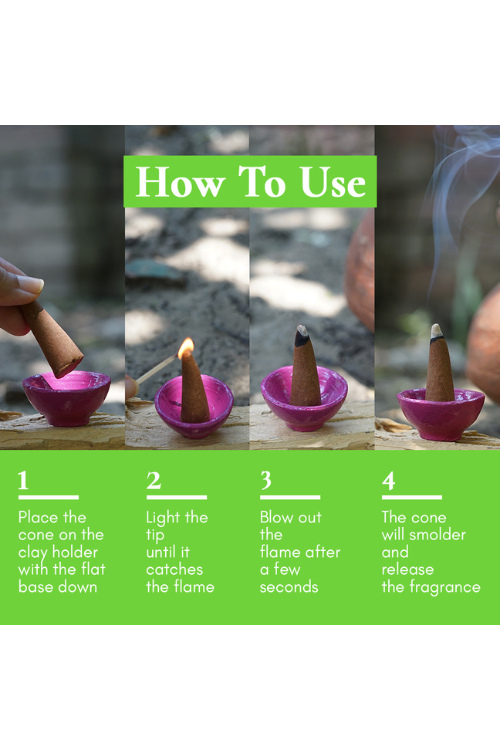 How To Use

1
Place the cone on the clay holder with the flat base down

2
Light the tip until it catches the flame

3
Blow out the flame after a few seconds

4
The cone will smolder and release the fragrance