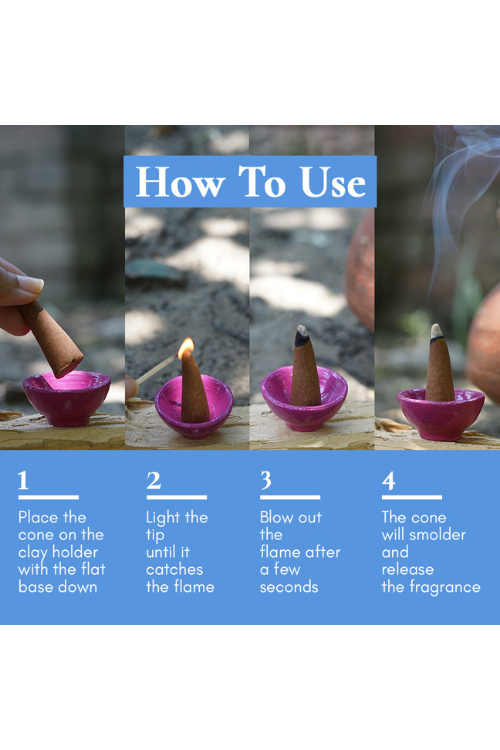 How To Use

1

Place the cone on the clay holder with the flat base down

2

Light the tip until it catches the flame

3

Blow out the flame after a few seconds

4

The cone will smolder and release the fragrance